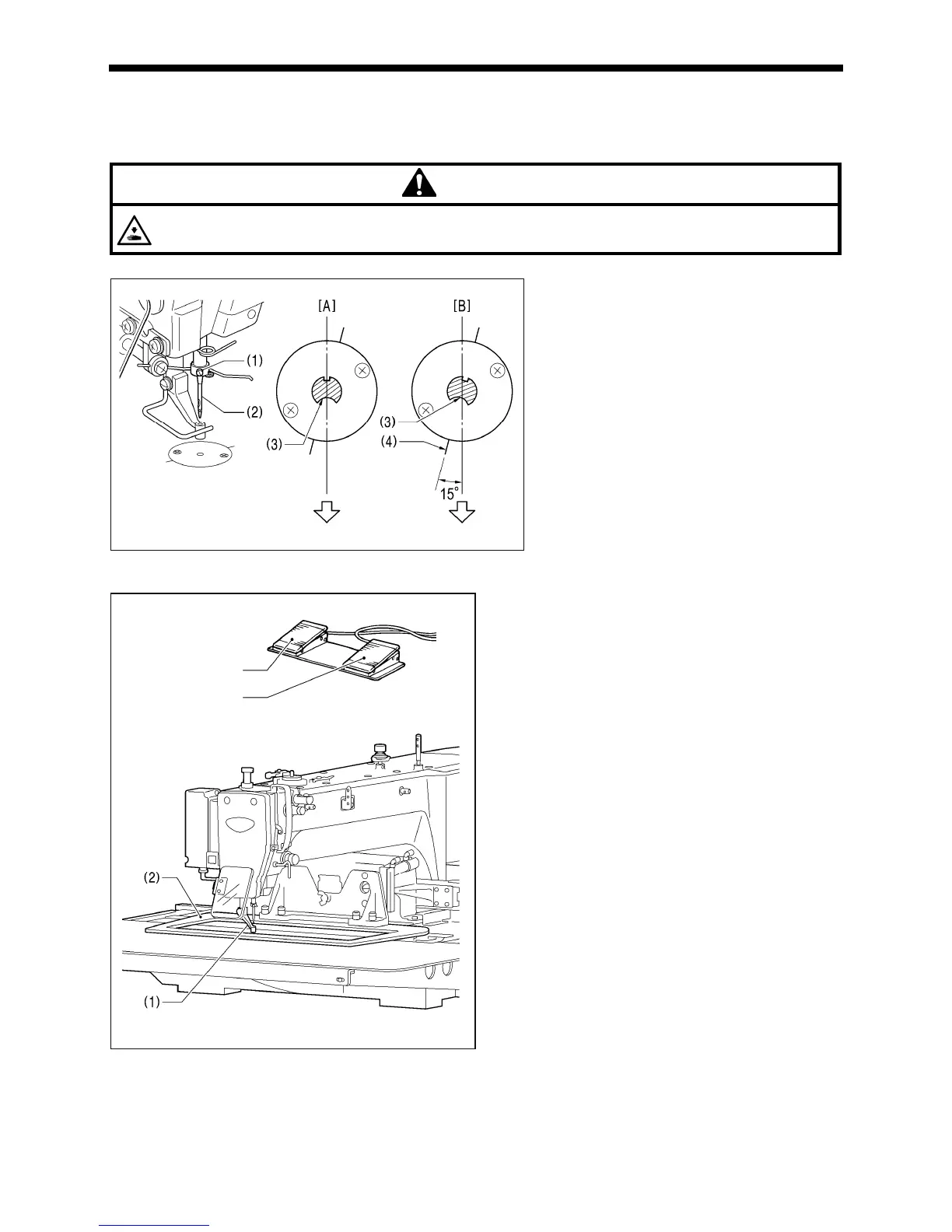 [A]

[B]

(1)

(2)

(3)

(3)

(4)

15°

(2)

(1)