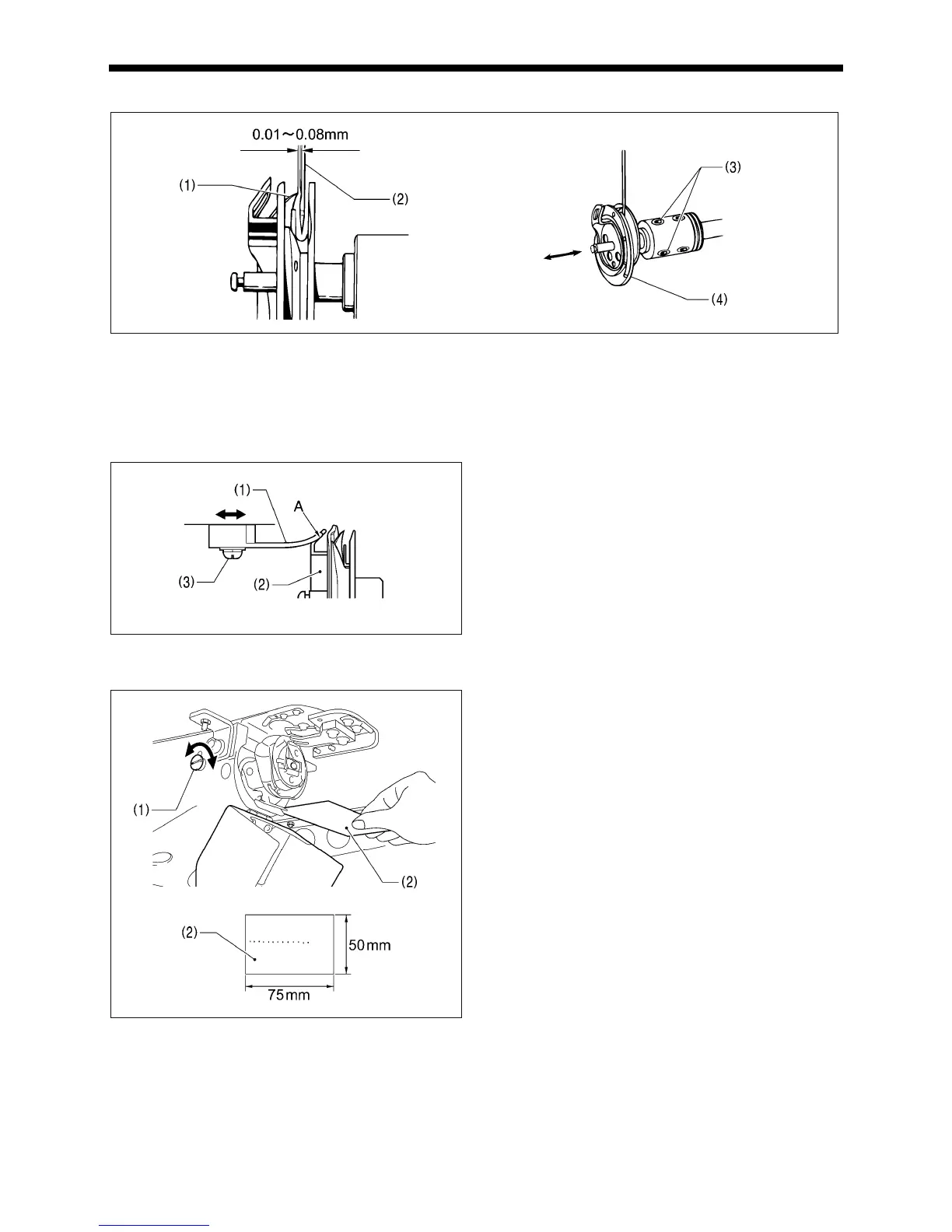 0.01～0.08mm

(1)

(2)

(3)

(4)

(1)

A

(3)

(2)

(1)

(2)

(2)

50mm

75mm