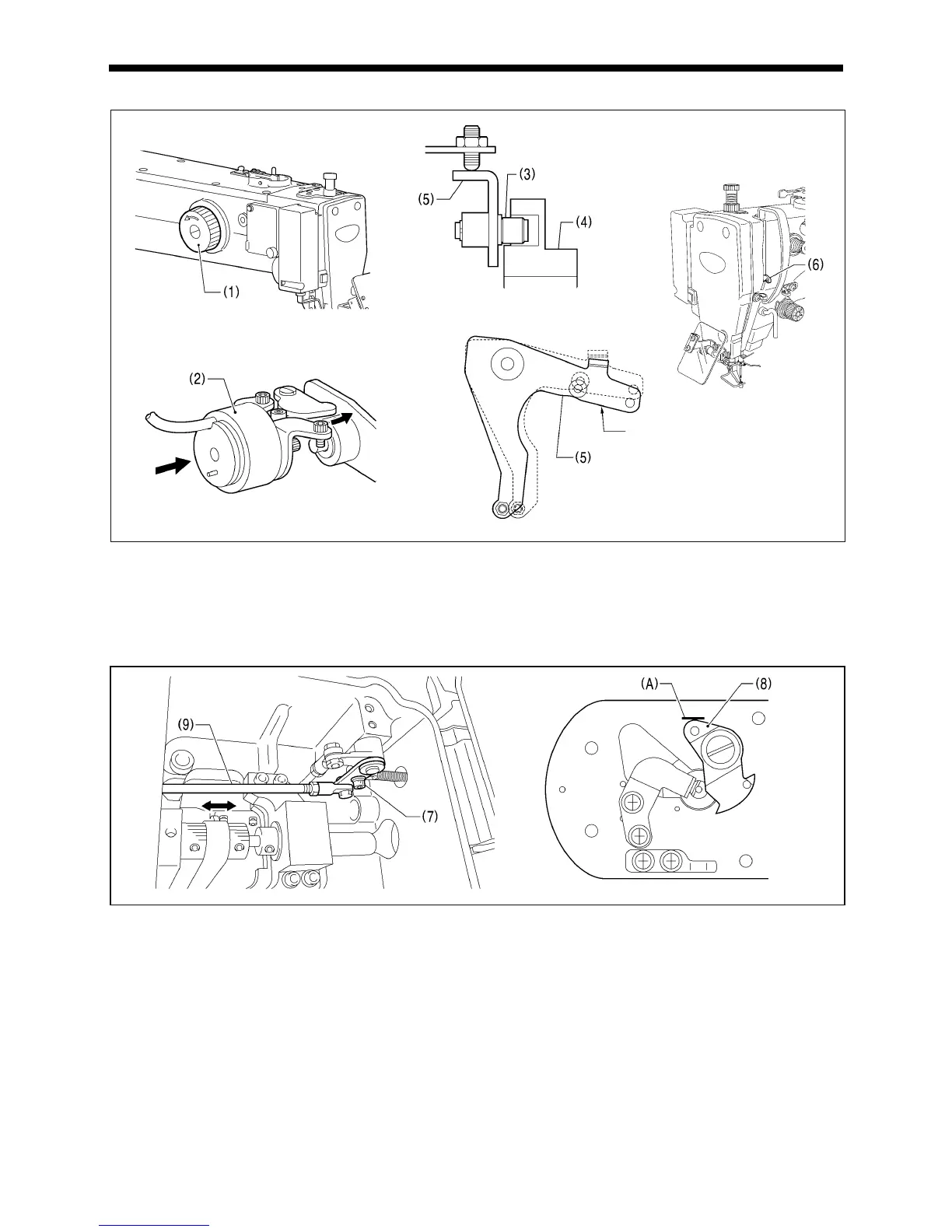 (1)

(2)

(5)

(3)

(4)

(5)

(6)

(9)

(7)

(A)

(8)