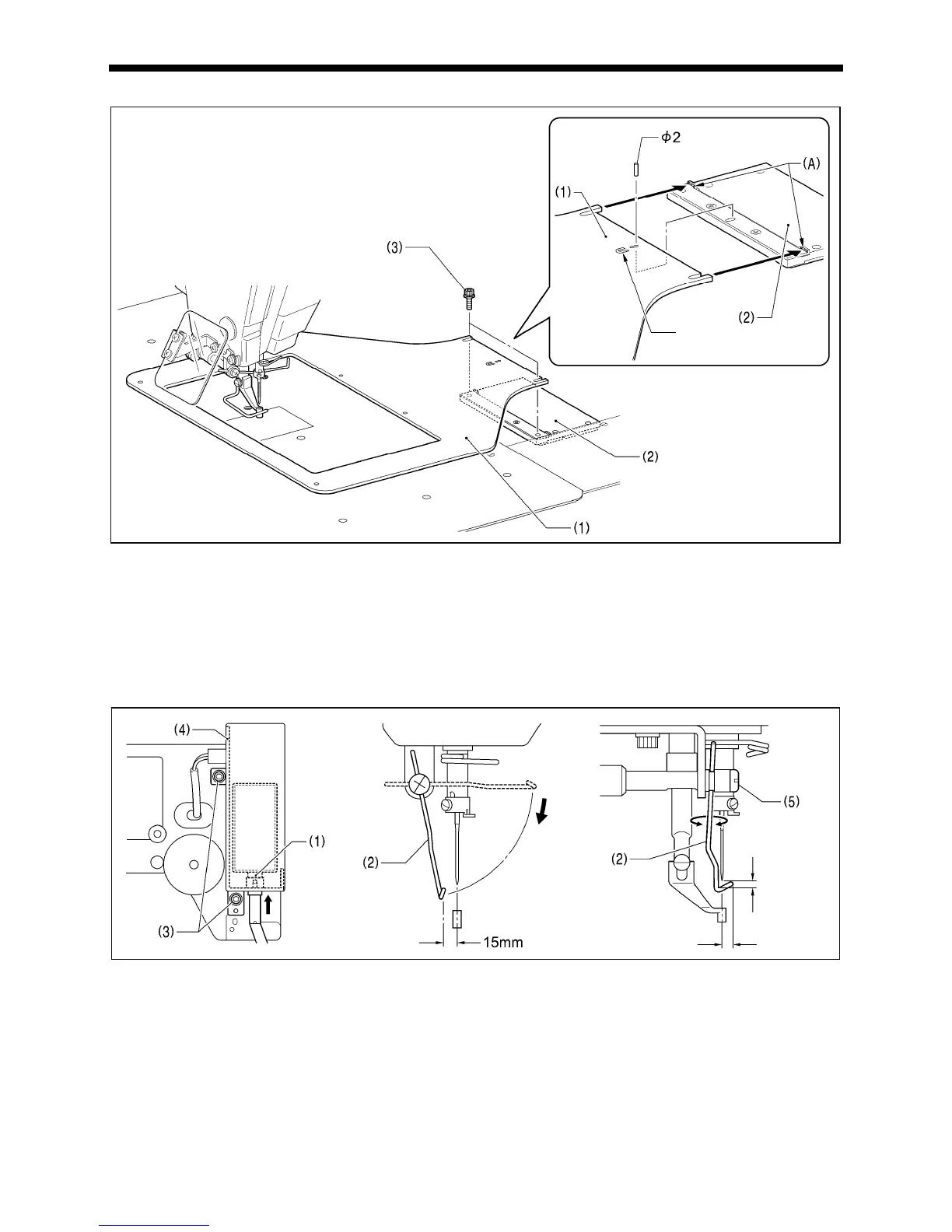 $\phi 2$
(A)
(1)
(3)
(2)
(2)
(1)

(4)
(1)
(3)
(2)
15mm
(5)
(2)