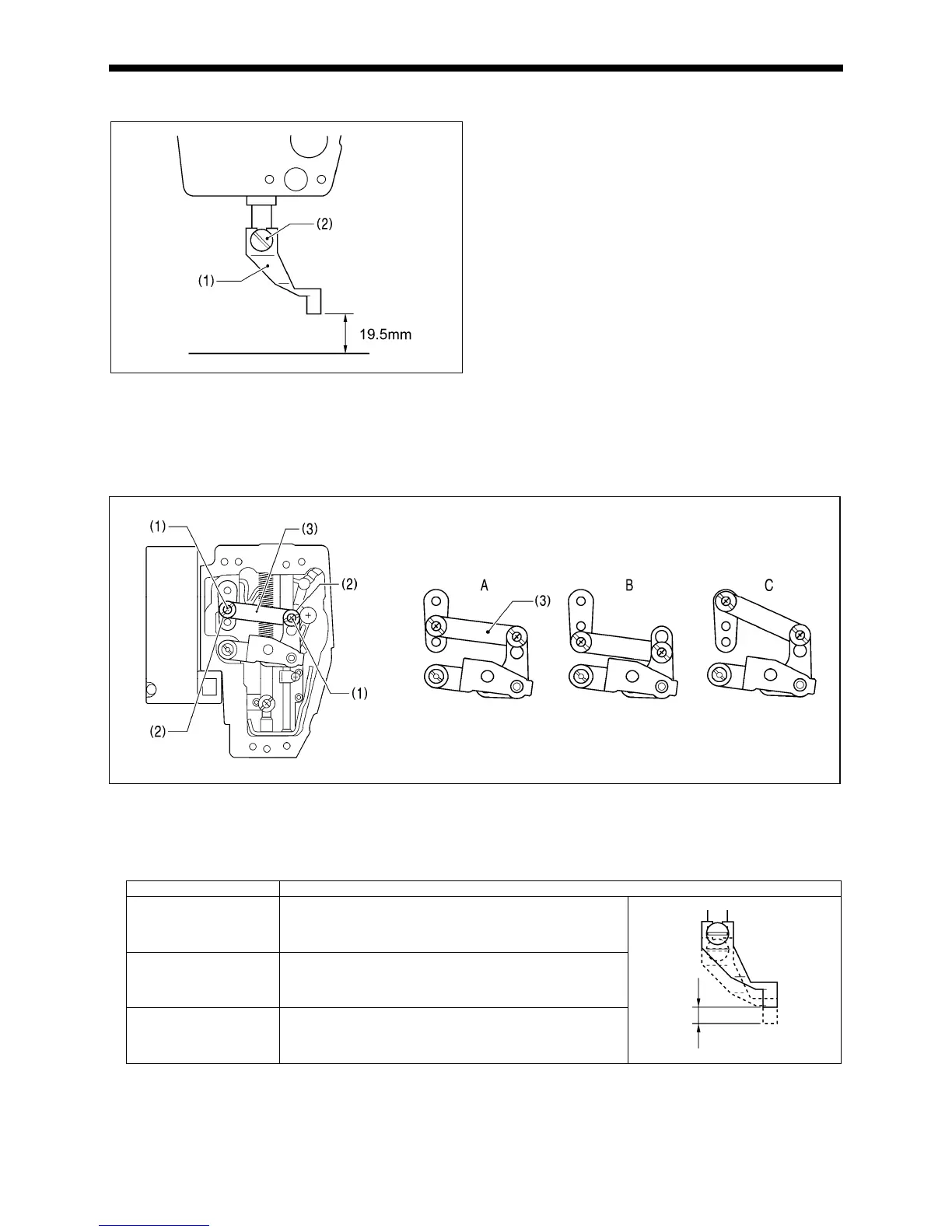 (2)
(1)
19.5mm

(1)
(3)
(2)
(1)
(2)
A
(3)
B
C