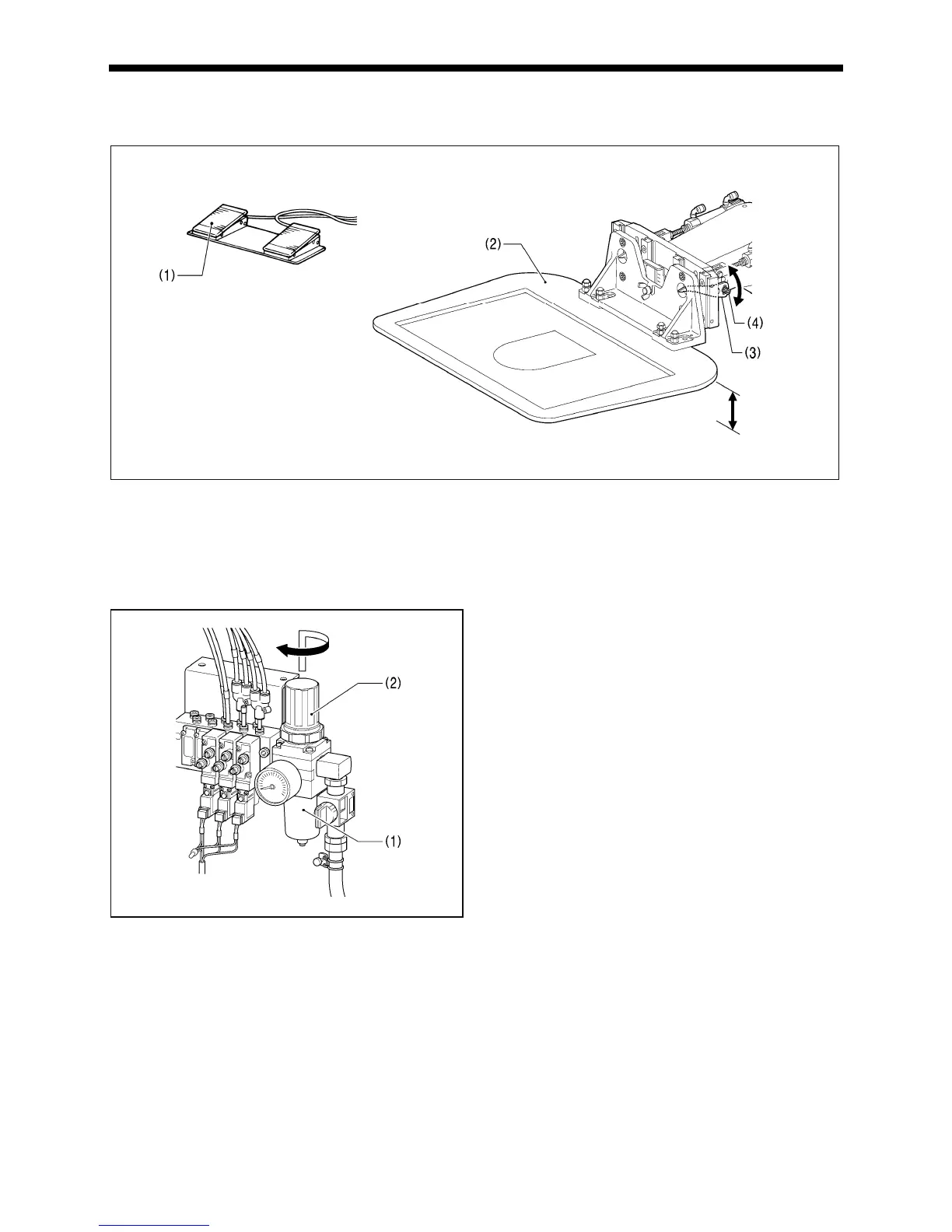 (1)

(2)

(4)

(3)

(2)

(1)