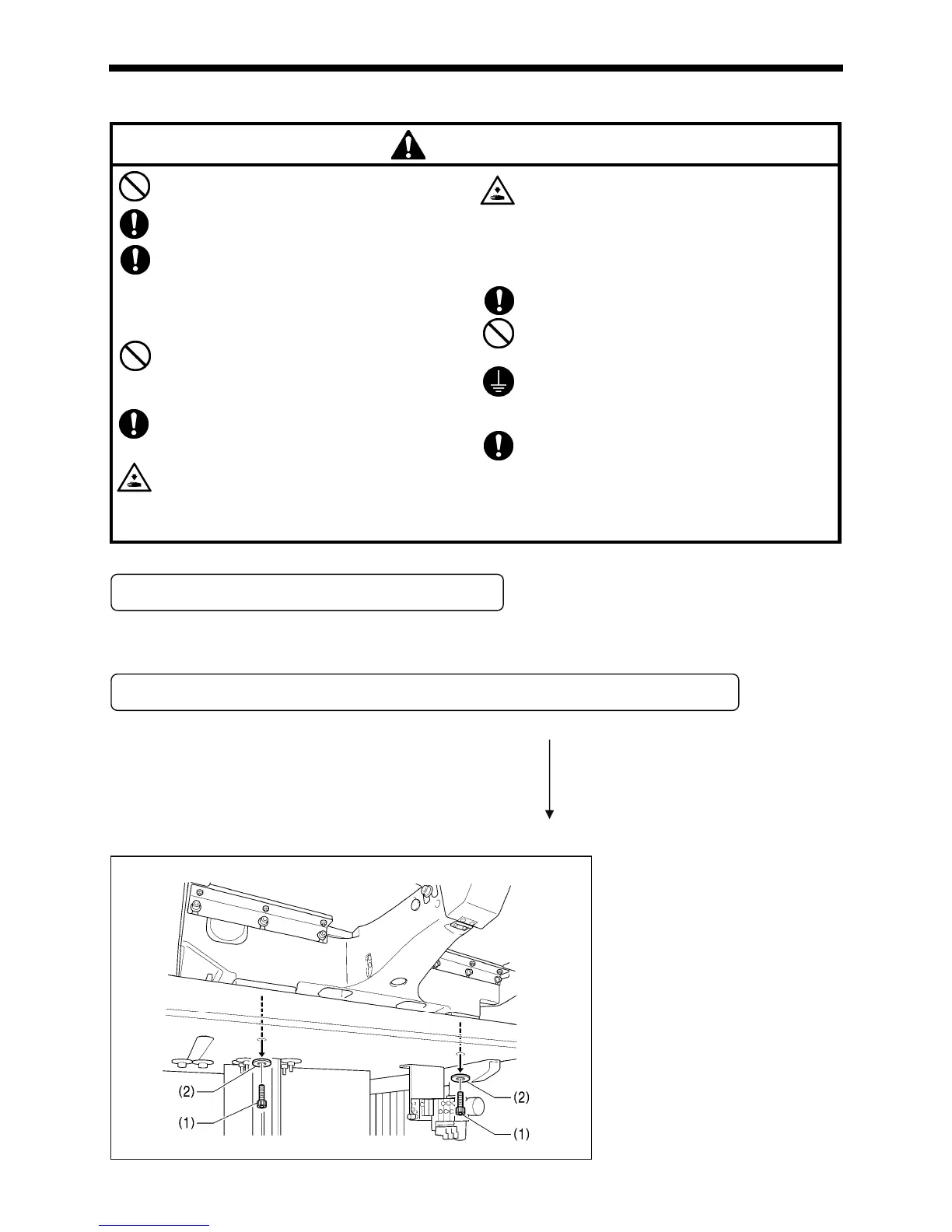 (2)
(1)
(2)
(1)