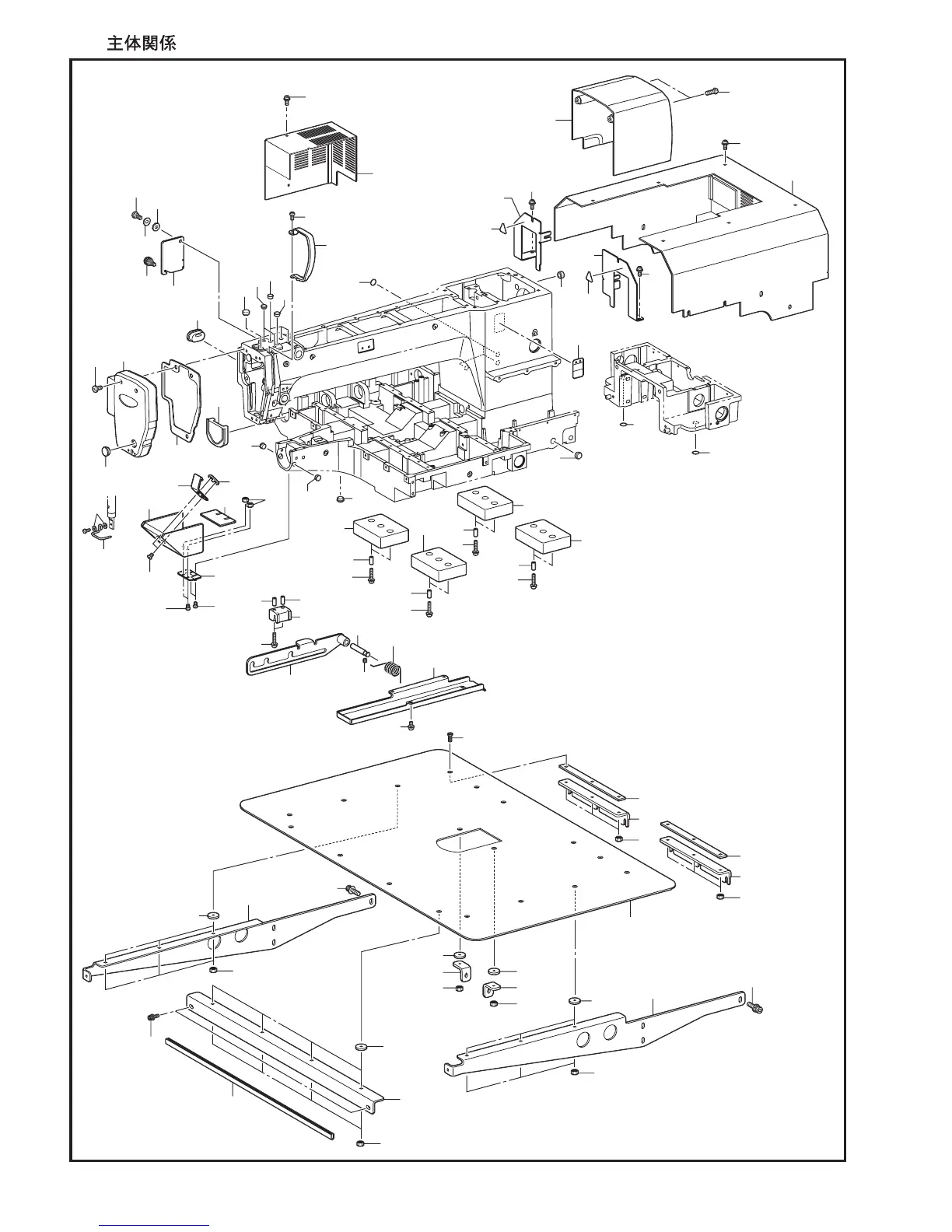 主体関係