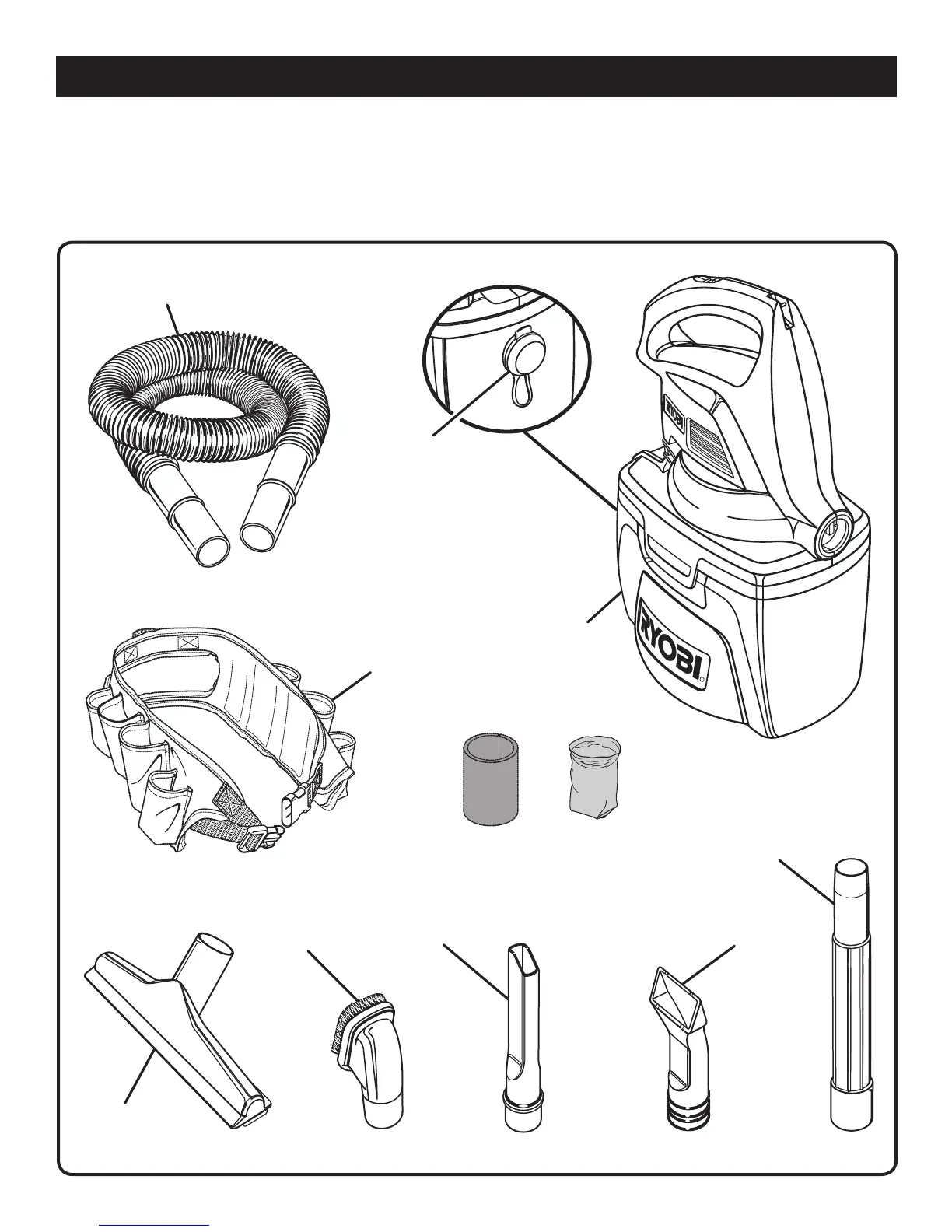 RYOBI

RYOBI