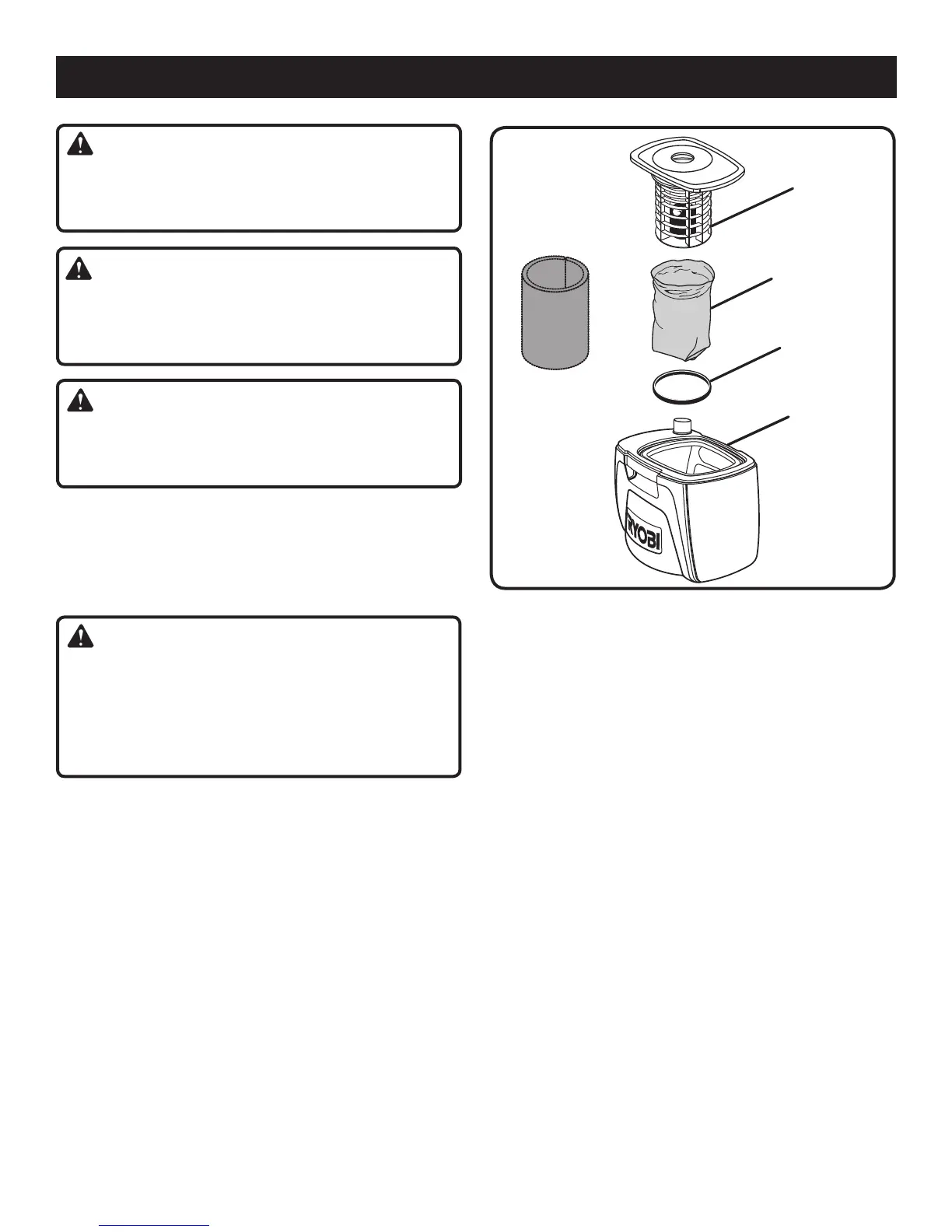 RYOBI