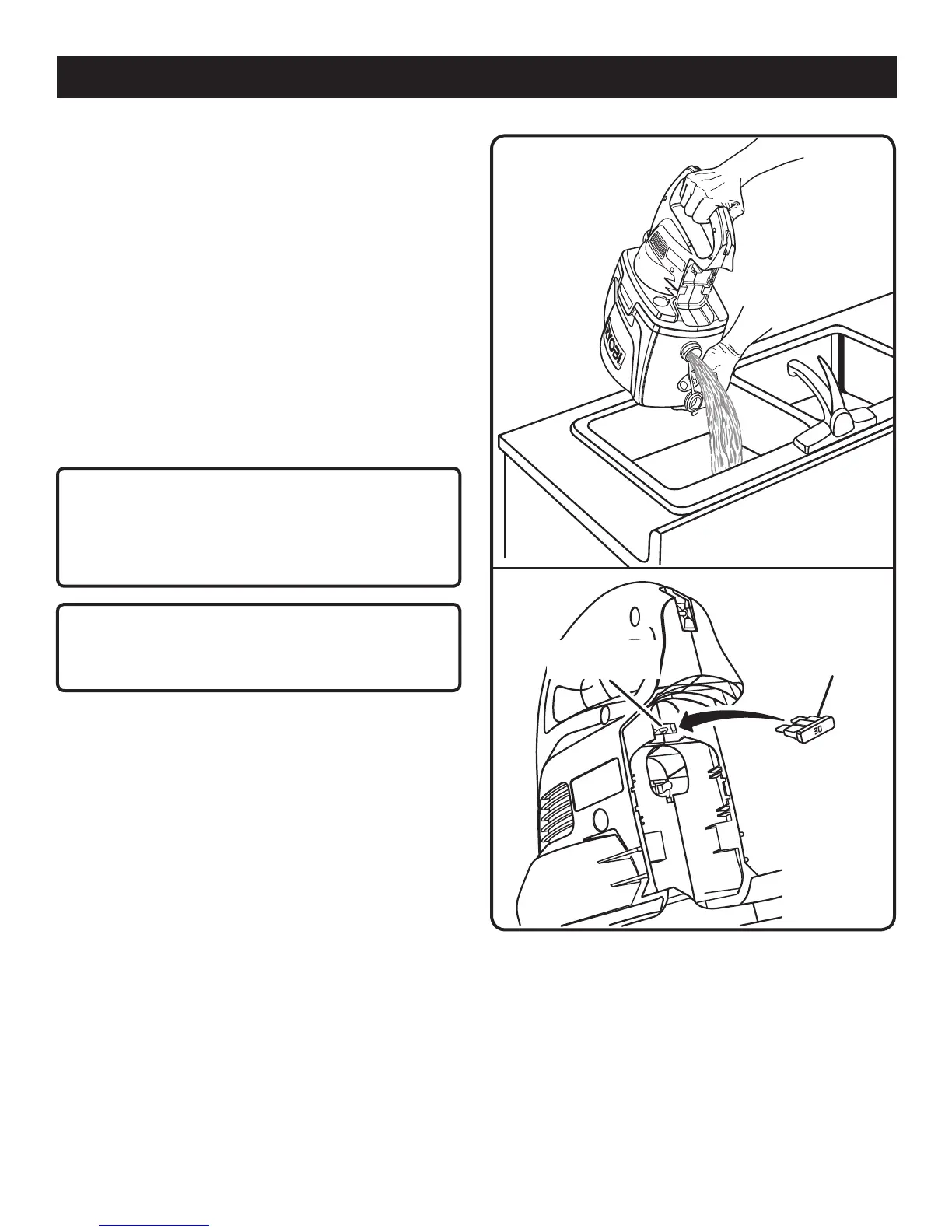 RYOBI

30