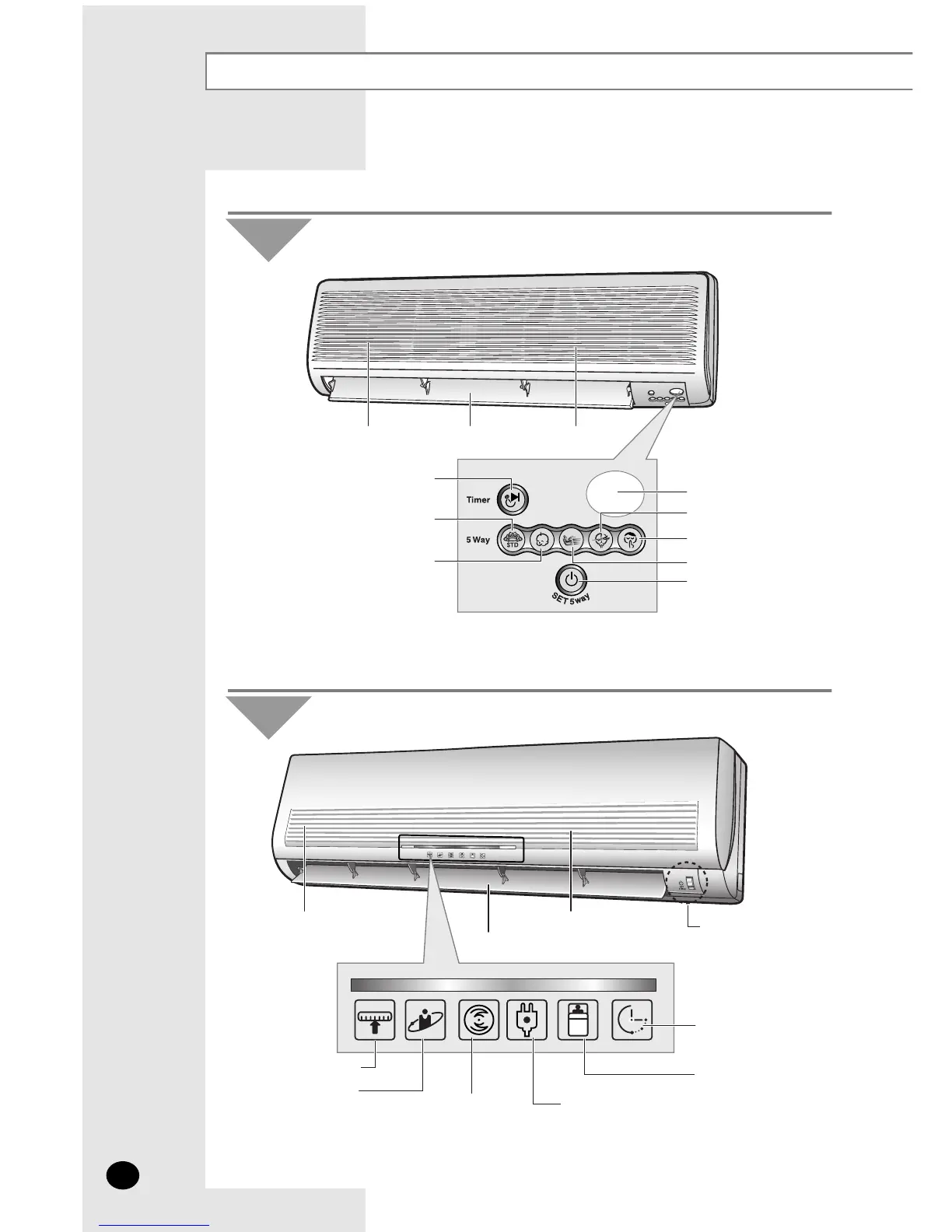 Timer

5 Way

STD

SET 5 way