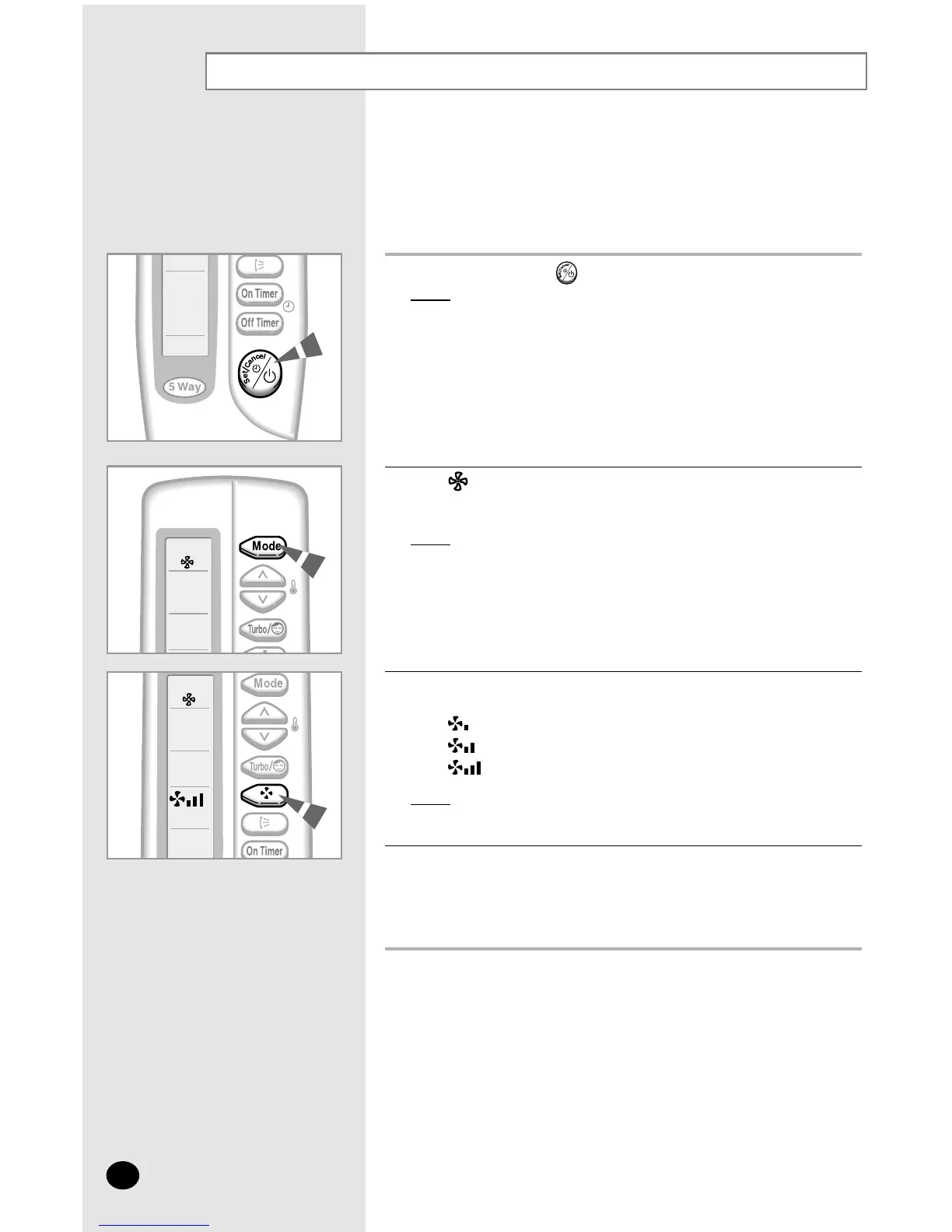 On Timer

Off Timer

Set/Cancel

5 Way

Mode

Turbo/

Mode

Turbo/

On Timer