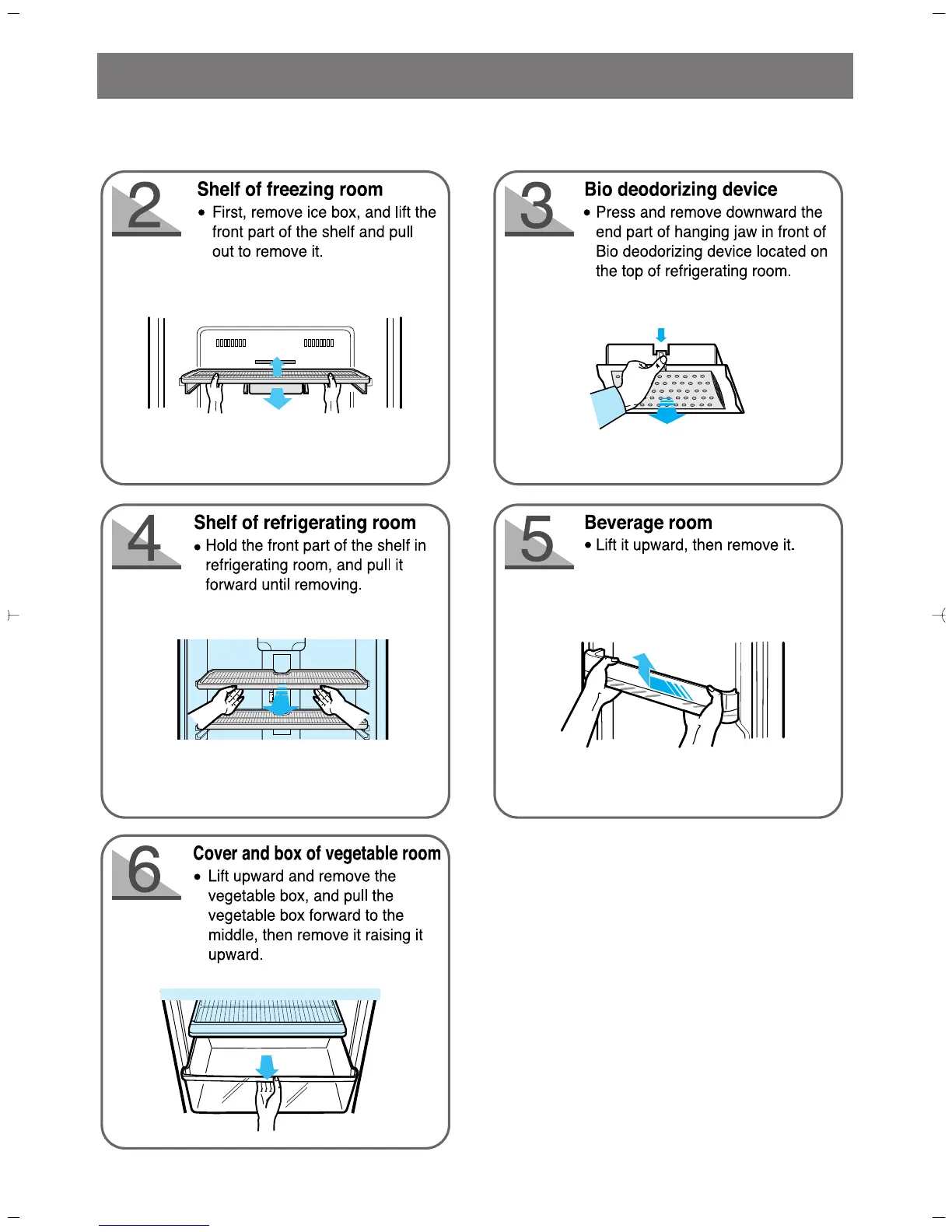 2

Shelf of freezing room

• First, remove ice box, and lift the front part of the shelf and pull out to remove it.

3

Bio deodorizing device

• Press and remove downward the end part of hanging jaw in front of Bio deodorizing device located on the top of refrigerating room.

4

Shelf of refrigerating room

• Hold the front part of the shelf in refrigerating room, and pull it forward until removing.

5

Beverage room

• Lift it upward, then remove it.

6

Cover and box of vegetable room

• Lift upward and remove the vegetable box, and pull the vegetable box forward to the middle, then remove it raising it upward.