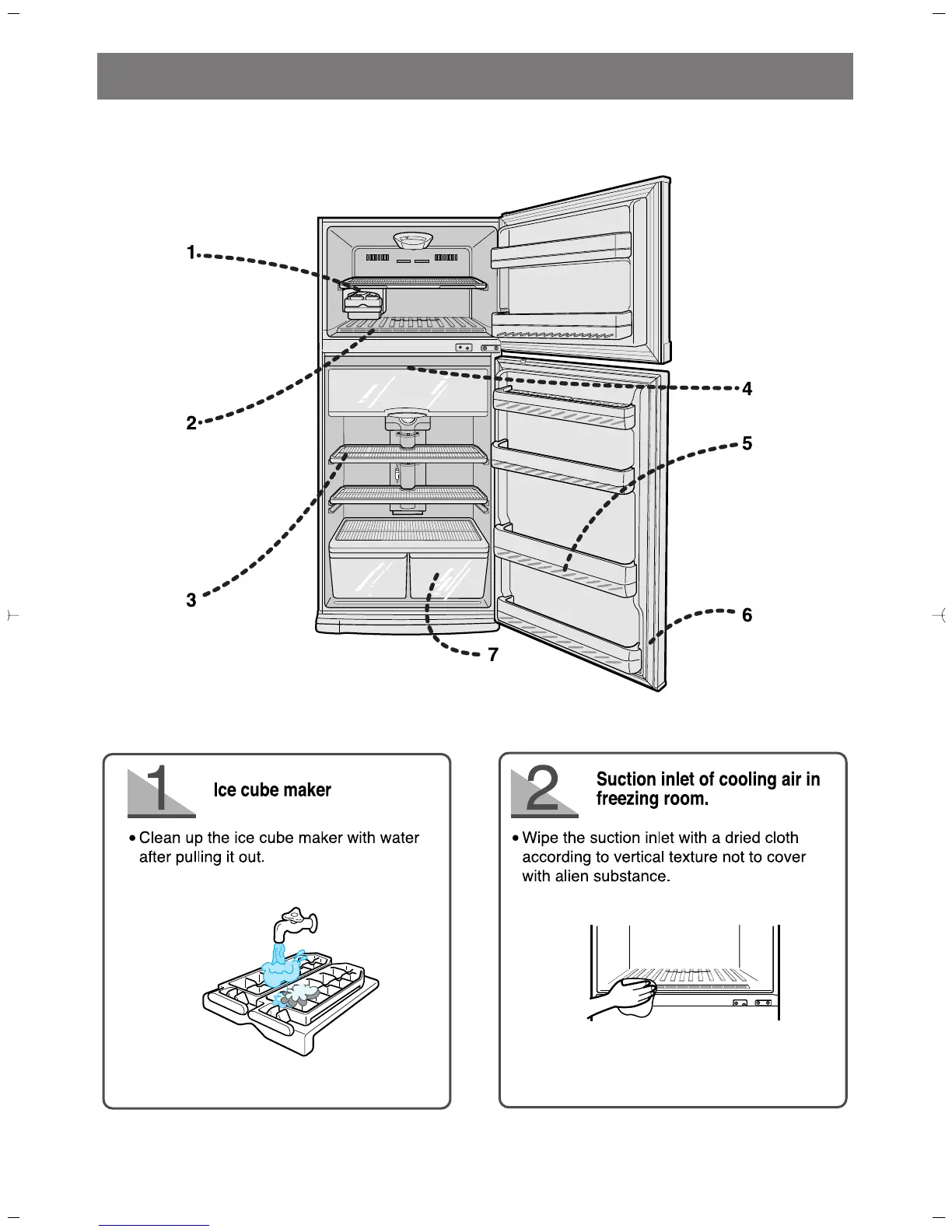 1

2

3

4

5

6

7

1 Ice cube maker

• Clean up the ice cube maker with water after pulling it out.

2 Suction inlet of cooling air in freezing room.

• Wipe the suction inlet with a dried cloth according to vertical texture not to cover with alien substance.