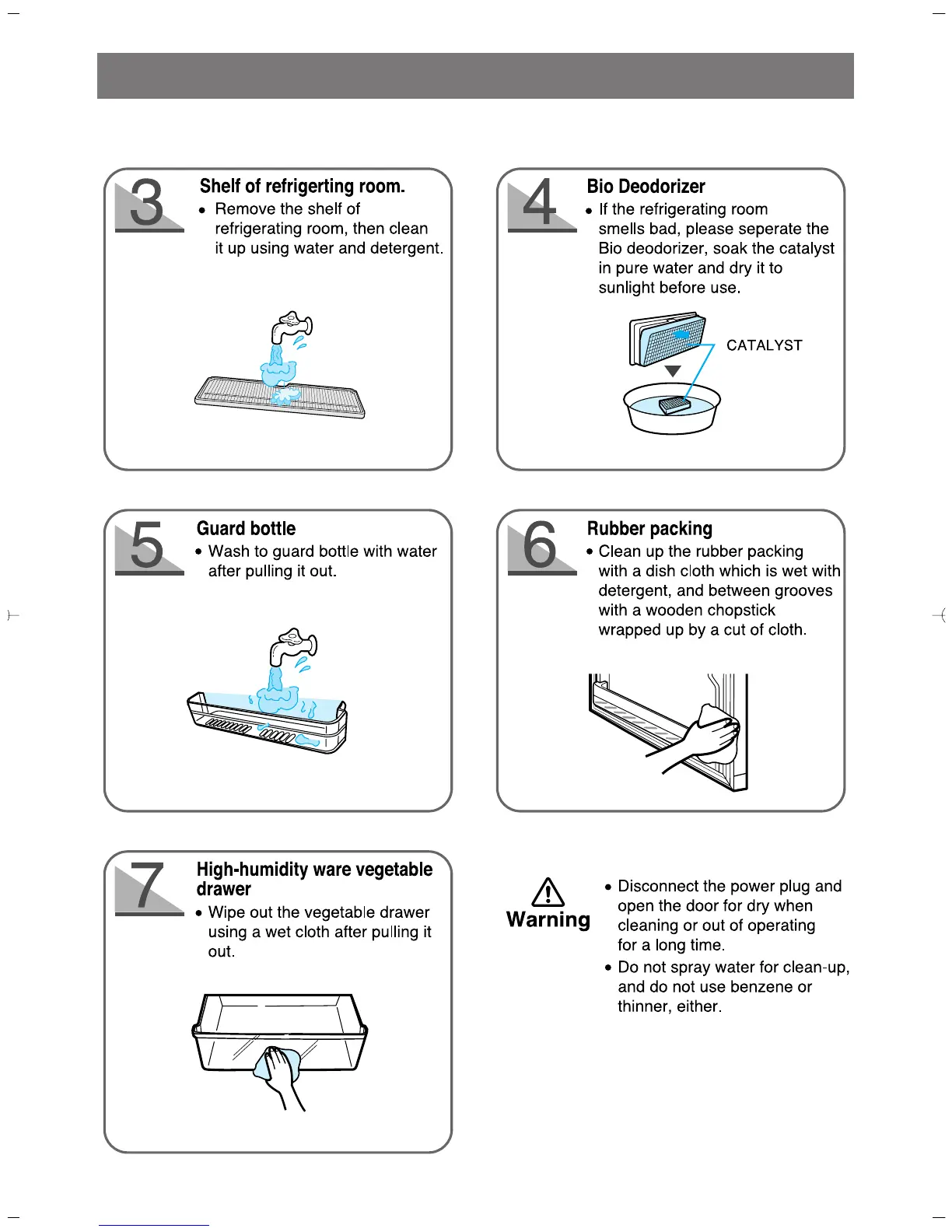 3

Shelf of refrigerting room.

• Remove the shelf of refrigerating room, then clean it up using water and detergent.

4

Bio Deodorizer

• If the refrigerating room smells bad, please seperate the Bio deodorizer, soak the catalyst in pure water and dry it to sunlight before use.

CATALYST

5

Guard bottle

• Wash to guard bottle with water after pulling it out.

6

Rubber packing

• Clean up the rubber packing with a dish cloth which is wet with detergent, and between grooves with a wooden chopstick wrapped up by a cut of cloth.

7

High-humidity ware vegetable drawer

• Wipe out the vegetable drawer using a wet cloth after pulling it out.

Warning

• Disconnect the power plug and open the door for dry when cleaning or out of operating for a long time.

• Do not spray water for clean-up, and do not use benzene or thinner, either.