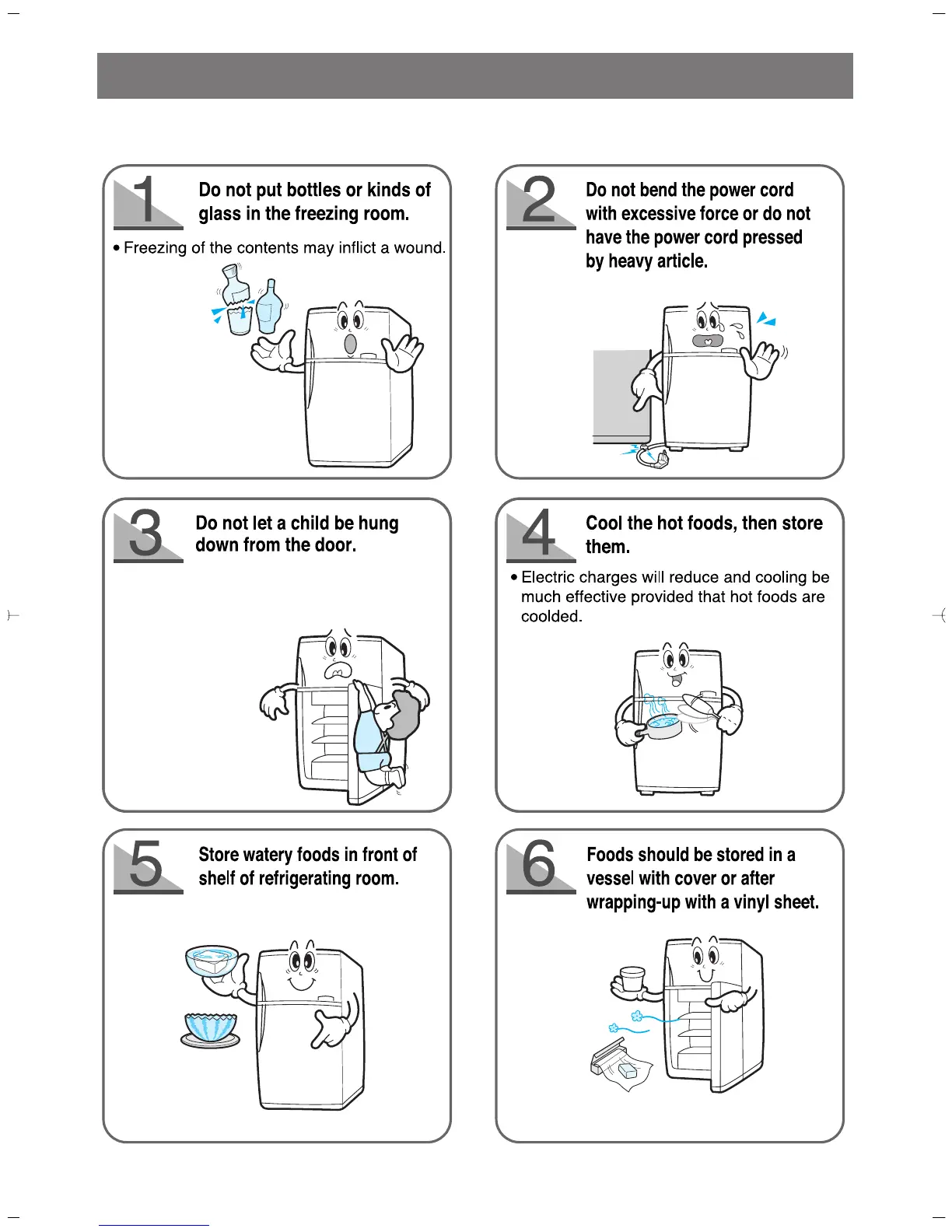 1 Do not put bottles or kinds of glass in the freezing room.

• Freezing of the contents may inflict a wound.

2 Do not bend the power cord with excessive force or do not have the power cord pressed by heavy article.

3 Do not let a child be hung down from the door.

4 Cool the hot foods, then store them.

• Electric charges will reduce and cooling be much effective provided that hot foods are coolded.

5 Store watery foods in front of shelf of refrigerating room.

6 Foods should be stored in a vessel with cover or after wrapping-up with a vinyl sheet.