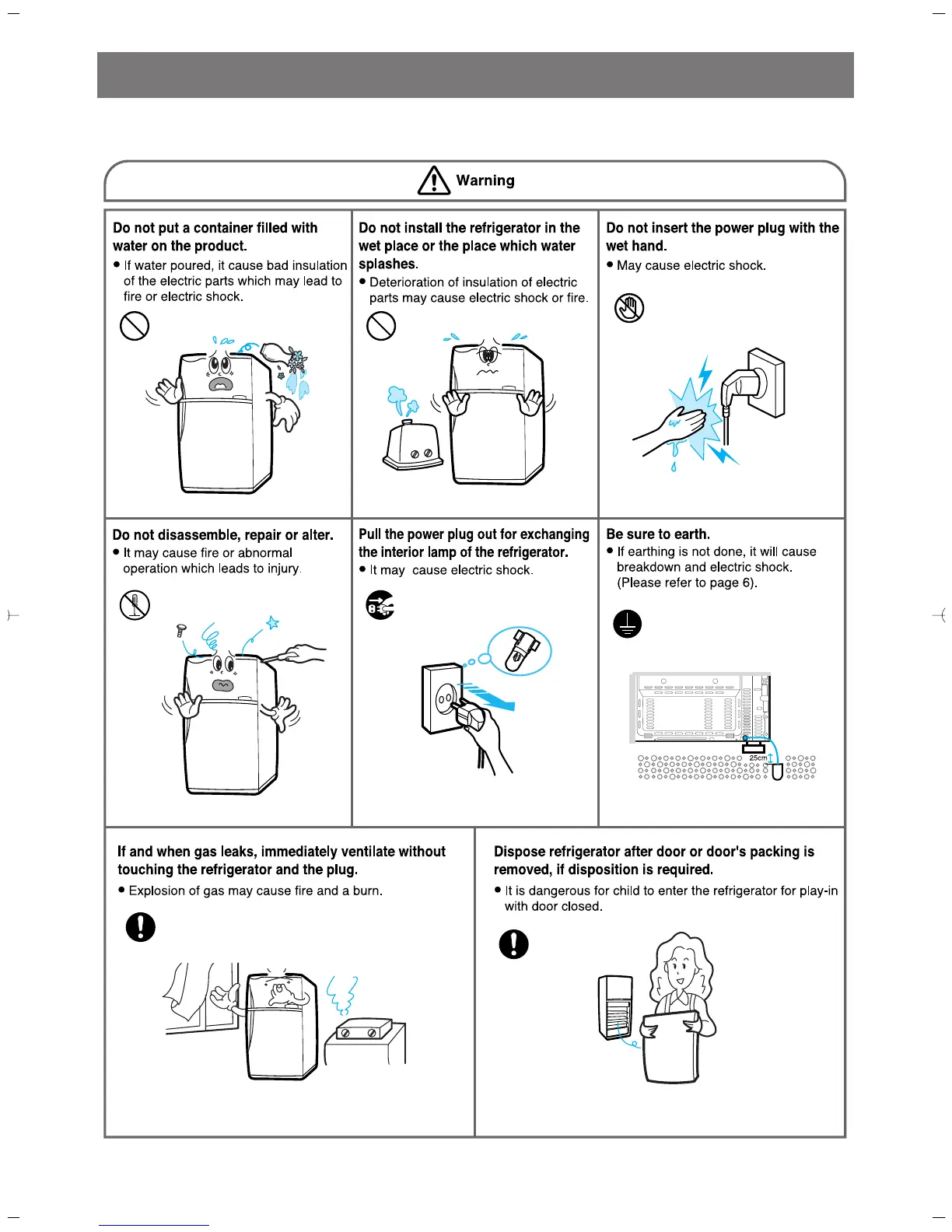 Warning

Do not put a container filled with water on the product.
● If water poured, it cause bad insulation of the electric parts which may lead to fire or electric shock.

Do not install the refrigerator in the wet place or the place which water splashes.
● Deterioration of insulation of electric parts may cause electric shock or fire.

Do not insert the power plug with the wet hand.
● May cause electric shock.

Do not disassemble, repair or alter.
● It may cause fire or abnormal operation which leads to injury.

Pull the power plug out for exchanging the interior lamp of the refrigerator.
● It may cause electric shock.

Be sure to earth.
● If earthing is not done, it will cause breakdown and electric shock. (Please refer to page 6).

25cm

If and when gas leaks, immediately ventilate without touching the refrigerator and the plug.
● Explosion of gas may cause fire and a burn.

Dispose refrigerator after door or door's packing is removed, if disposition is required.
● It is dangerous for child to enter the refrigerator for play-in with door closed.