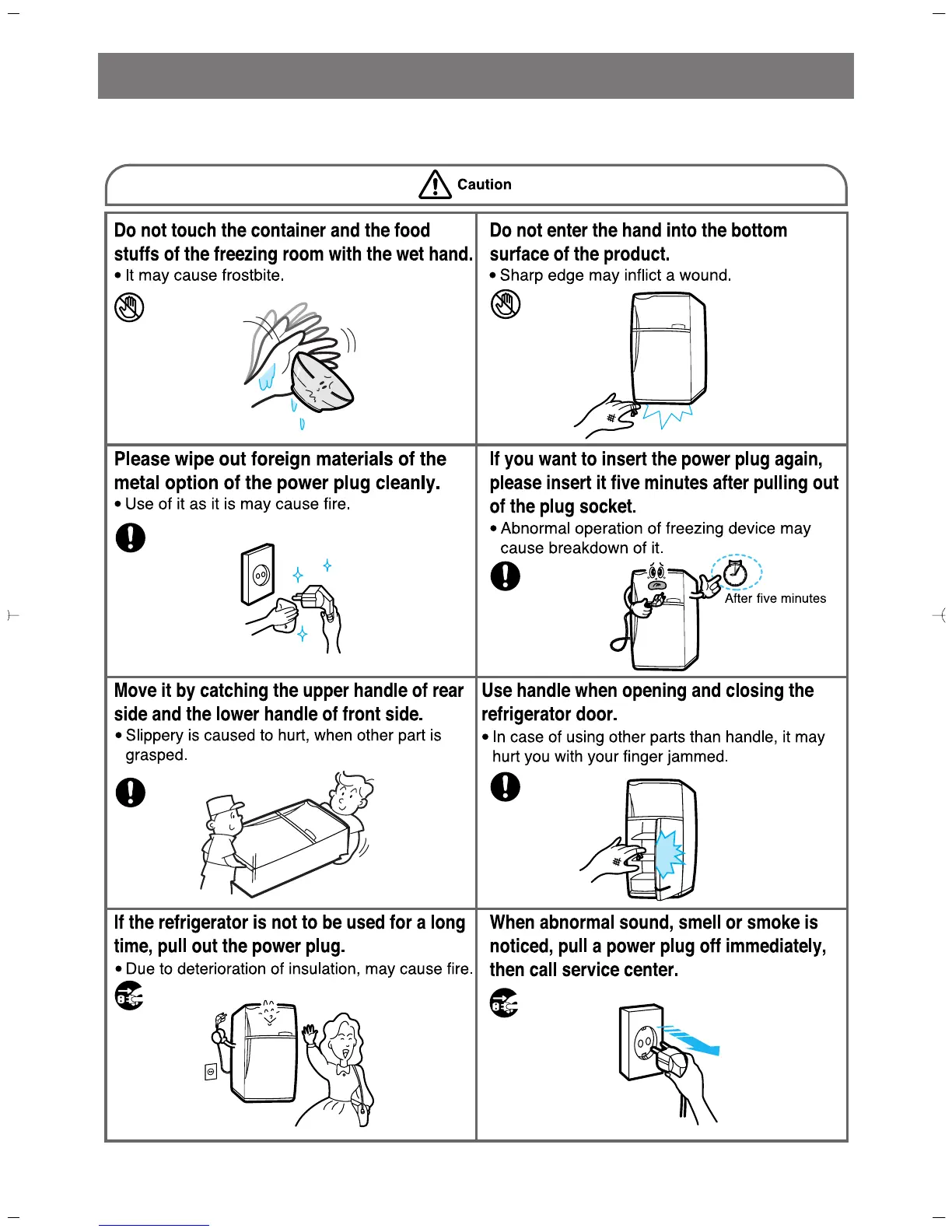 Caution

Do not touch the container and the food stuffs of the freezing room with the wet hand.
• It may cause frostbite.

Do not enter the hand into the bottom surface of the product.
• Sharp edge may inflict a wound.

Please wipe out foreign materials of the metal option of the power plug cleanly.
• Use of it as it is may cause fire.

If you want to insert the power plug again, please insert it five minutes after pulling out of the plug socket.
• Abnormal operation of freezing device may cause breakdown of it.

After five minutes

Move it by catching the upper handle of rear side and the lower handle of front side.
• Slippery is caused to hurt, when other part is grasped.

Use handle when opening and closing the refrigerator door.
• In case of using other parts than handle, it may hurt you with your finger jammed.

If the refrigerator is not to be used for a long time, pull out the power plug.
• Due to deterioration of insulation, may cause fire.

When abnormal sound, smell or smoke is noticed, pull a power plug off immediately, then call service center.