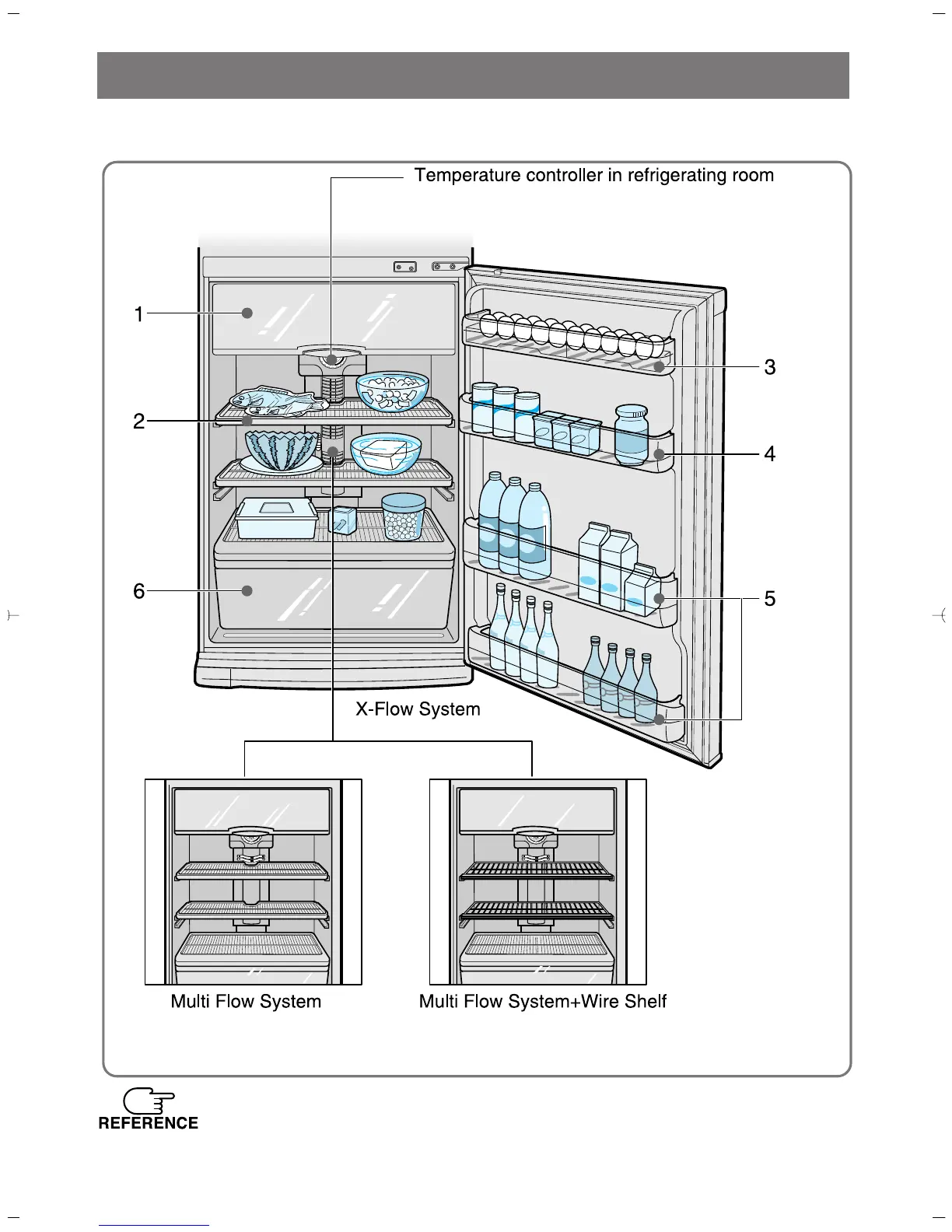 Temperature controller in refrigerating room

1

2

3

4

5

6

X-Flow System

Multi Flow System

Multi Flow System+Wire Shelf

REFERENCE