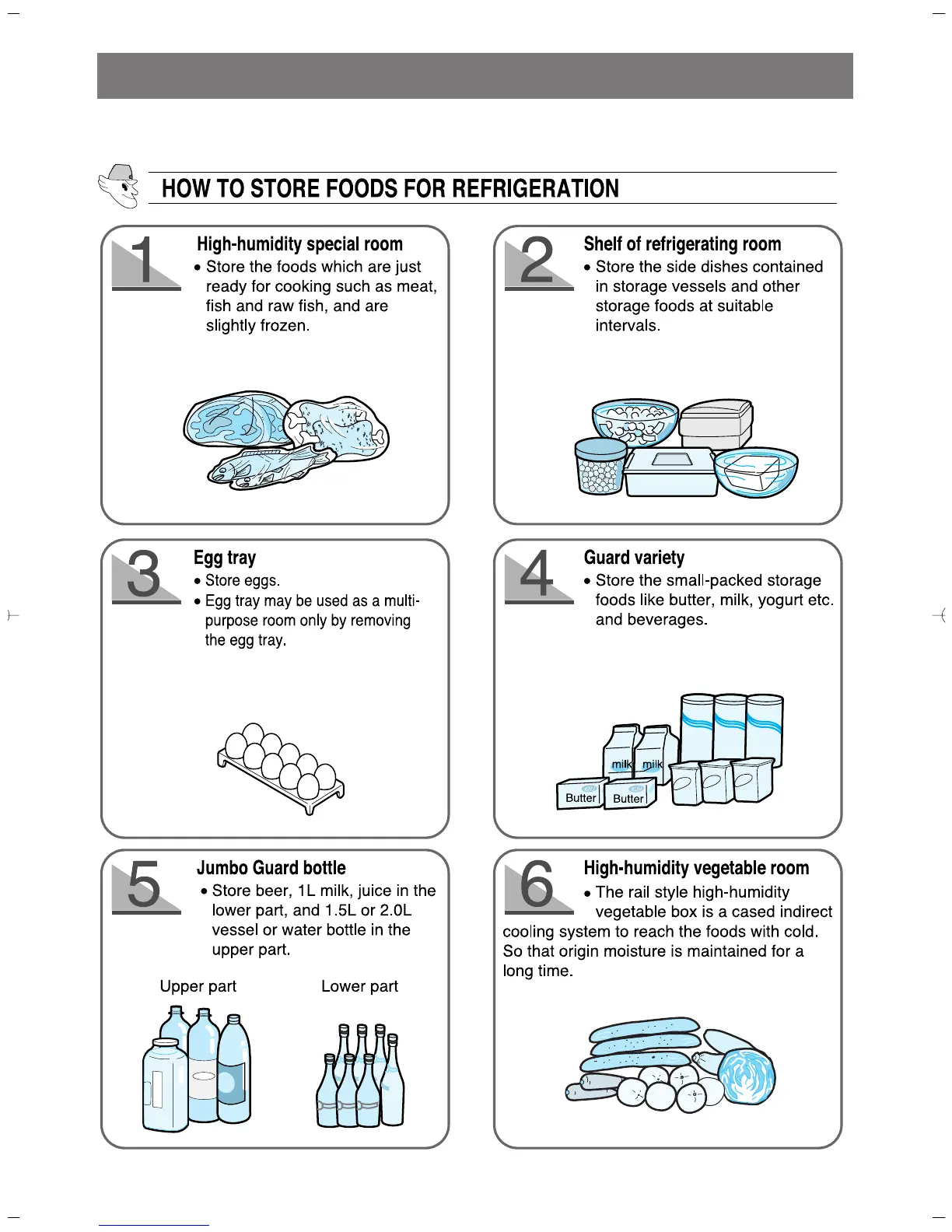 HOW TO STORE FOODS FOR REFRIGERATION

1

High-humidity special room

• Store the foods which are just ready for cooking such as meat, fish and raw fish, and are slightly frozen.

2

Shelf of refrigerating room

• Store the side dishes contained in storage vessels and other storage foods at suitable intervals.

3

Egg tray

• Store eggs.

• Egg tray may be used as a multi-purpose room only by removing the egg tray.

4

Guard variety

• Store the small-packed storage foods like butter, milk, yogurt etc. and beverages.

milk milk

Butter Butter

5

Jumbo Guard bottle

• Store beer, 1L milk, juice in the lower part, and 1.5L or 2.0L vessel or water bottle in the upper part.

Upper part

Lower part

6

High-humidity vegetable room

• The rail style high-humidity vegetable box is a cased indirect cooling system to reach the foods with cold. So that origin moisture is maintained for a long time.