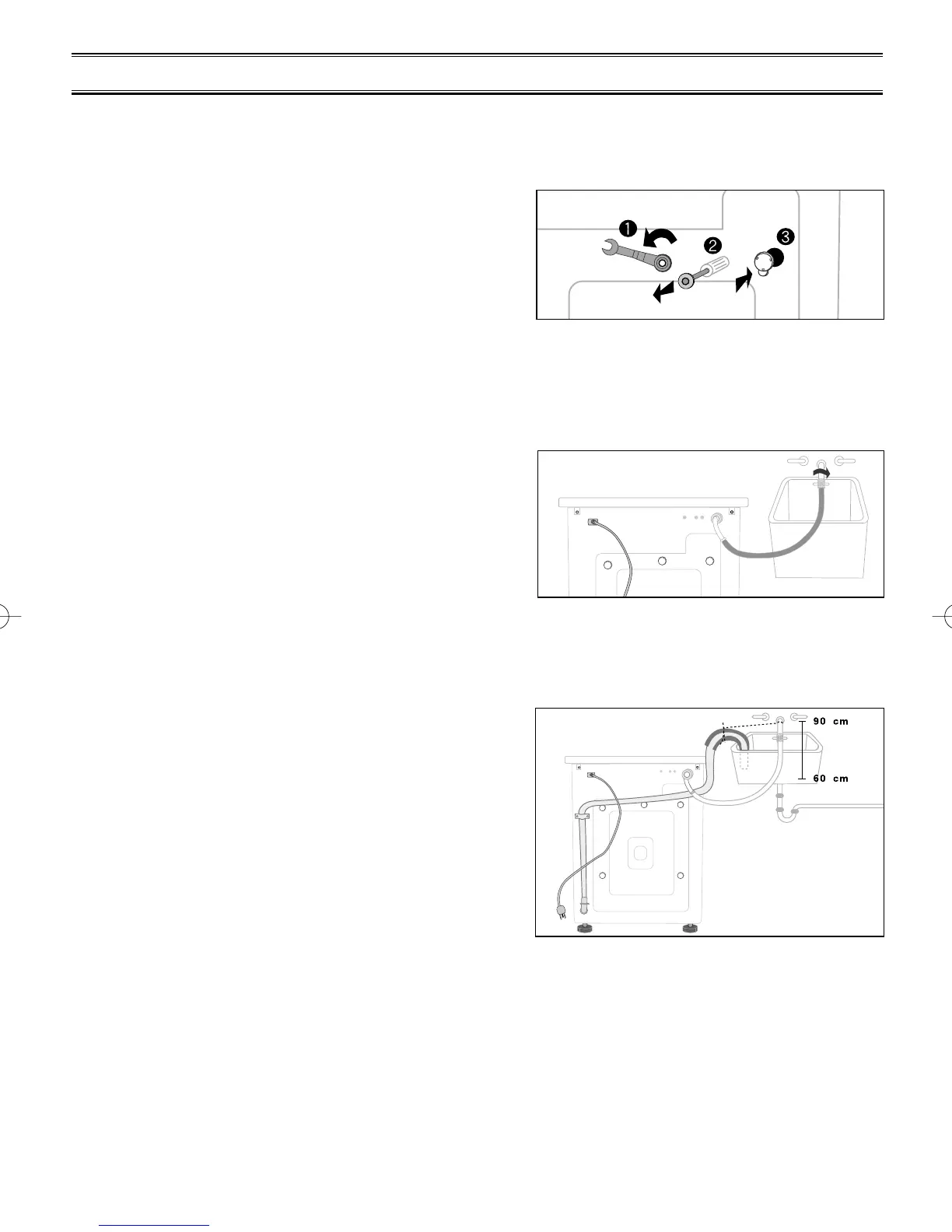 ❶ ❷ ❸

90 cm

60 cm