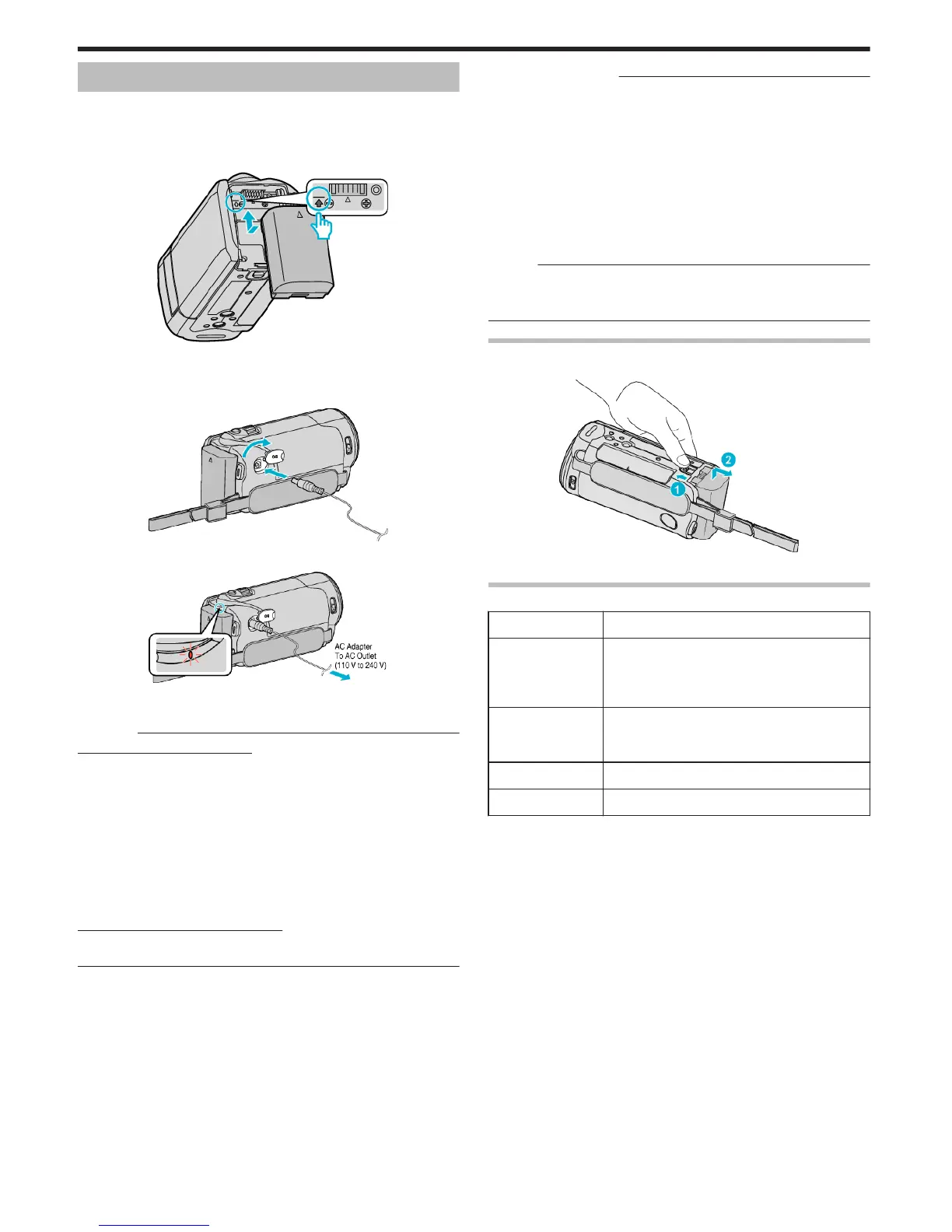 AC Adapter
To AC Outlet
(110 V to 240 V)