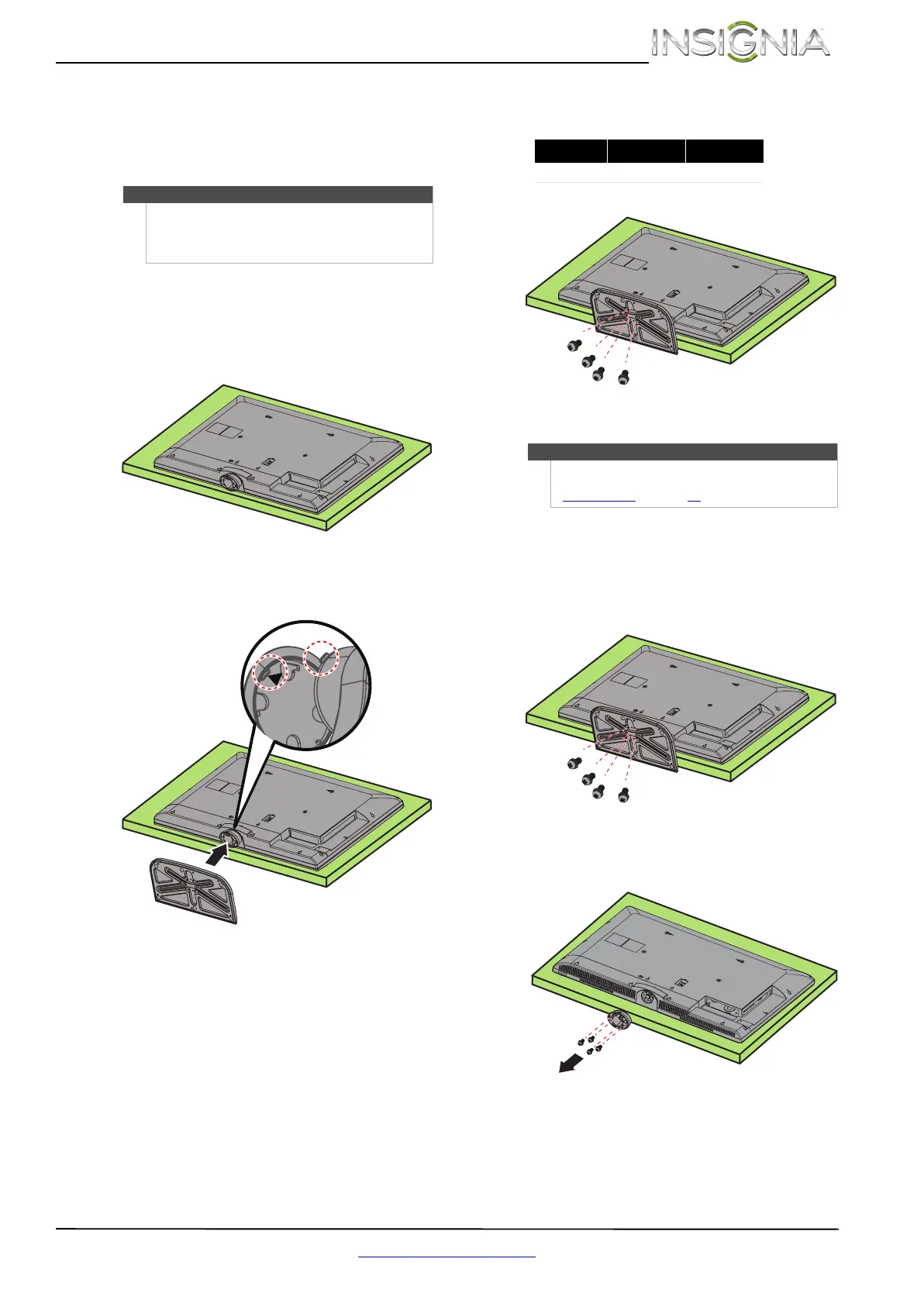 INSIGNIA