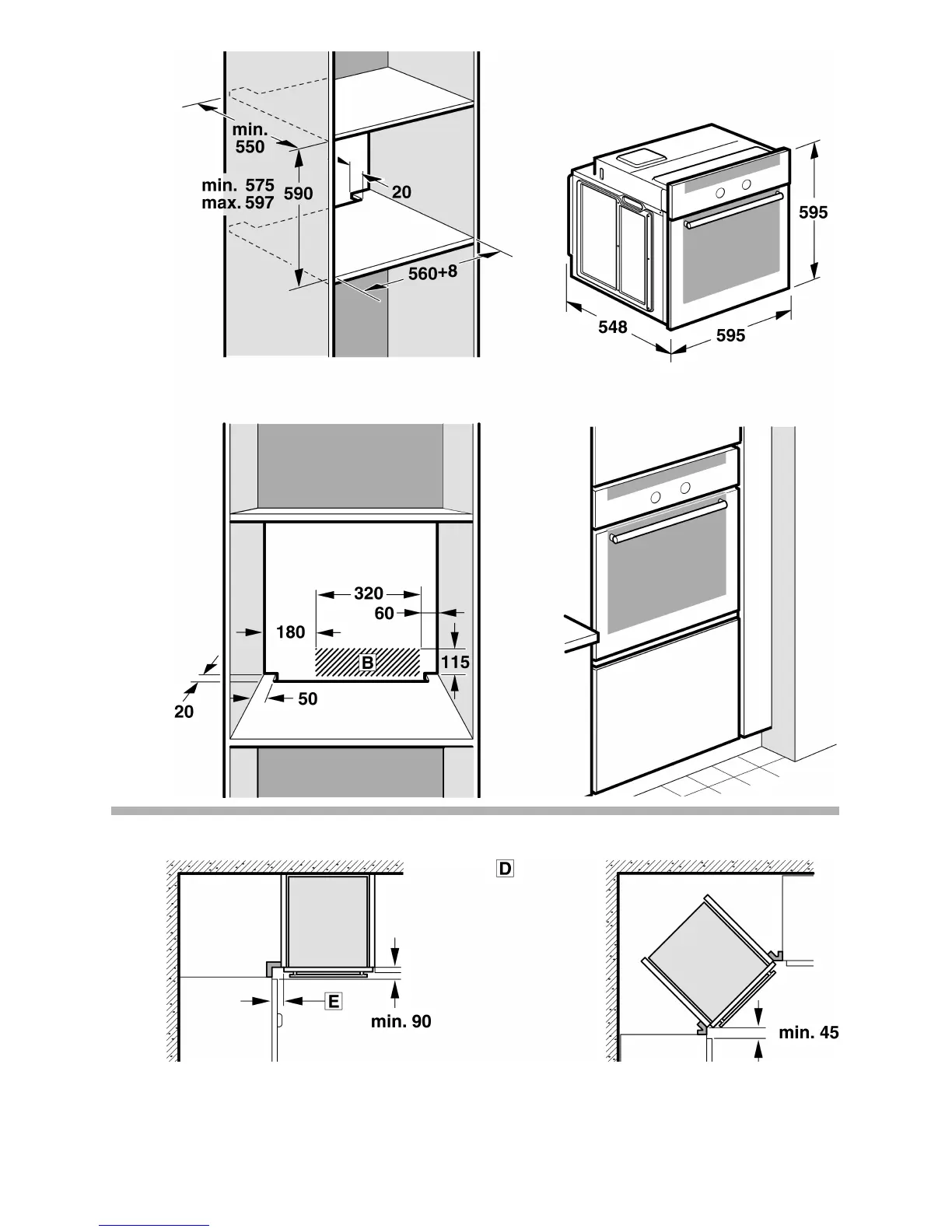 min.
550

min. 575
max. 597

590

20

560+8

595

548

595

320

60

180

B

115

20

50

D

E

min. 90

min. 45