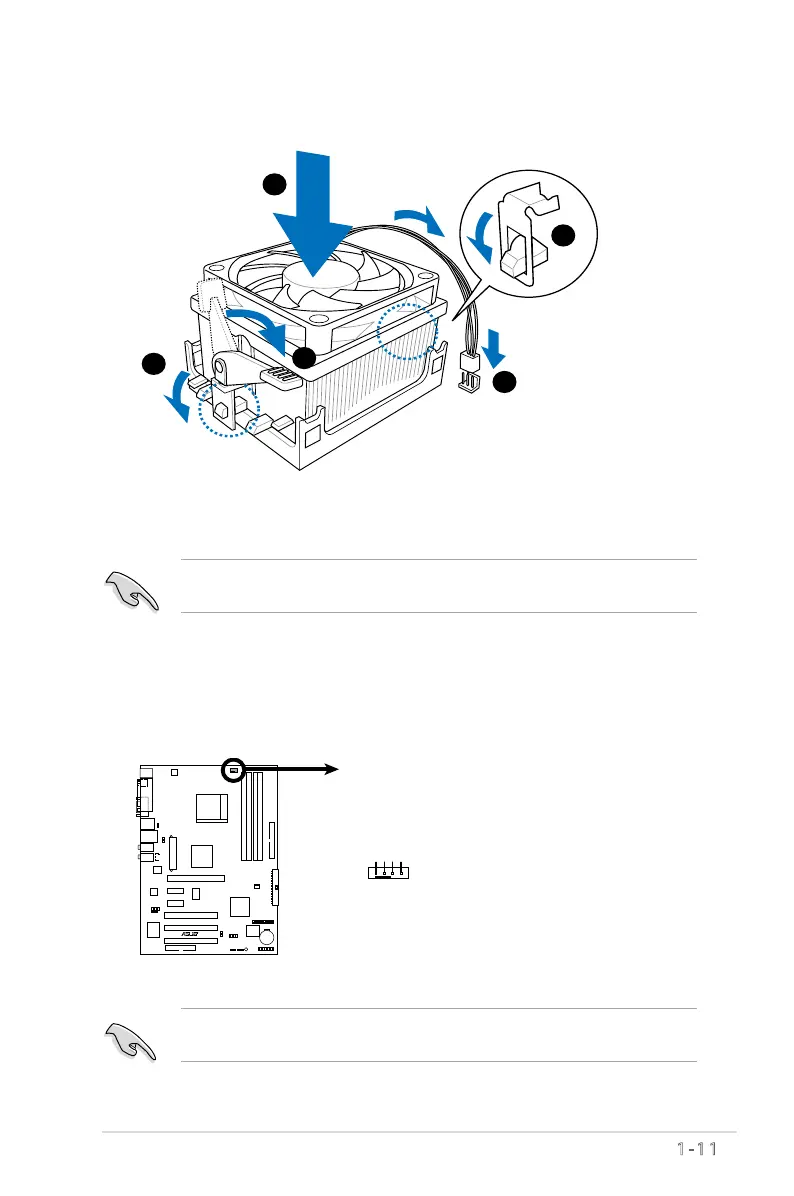 1-11