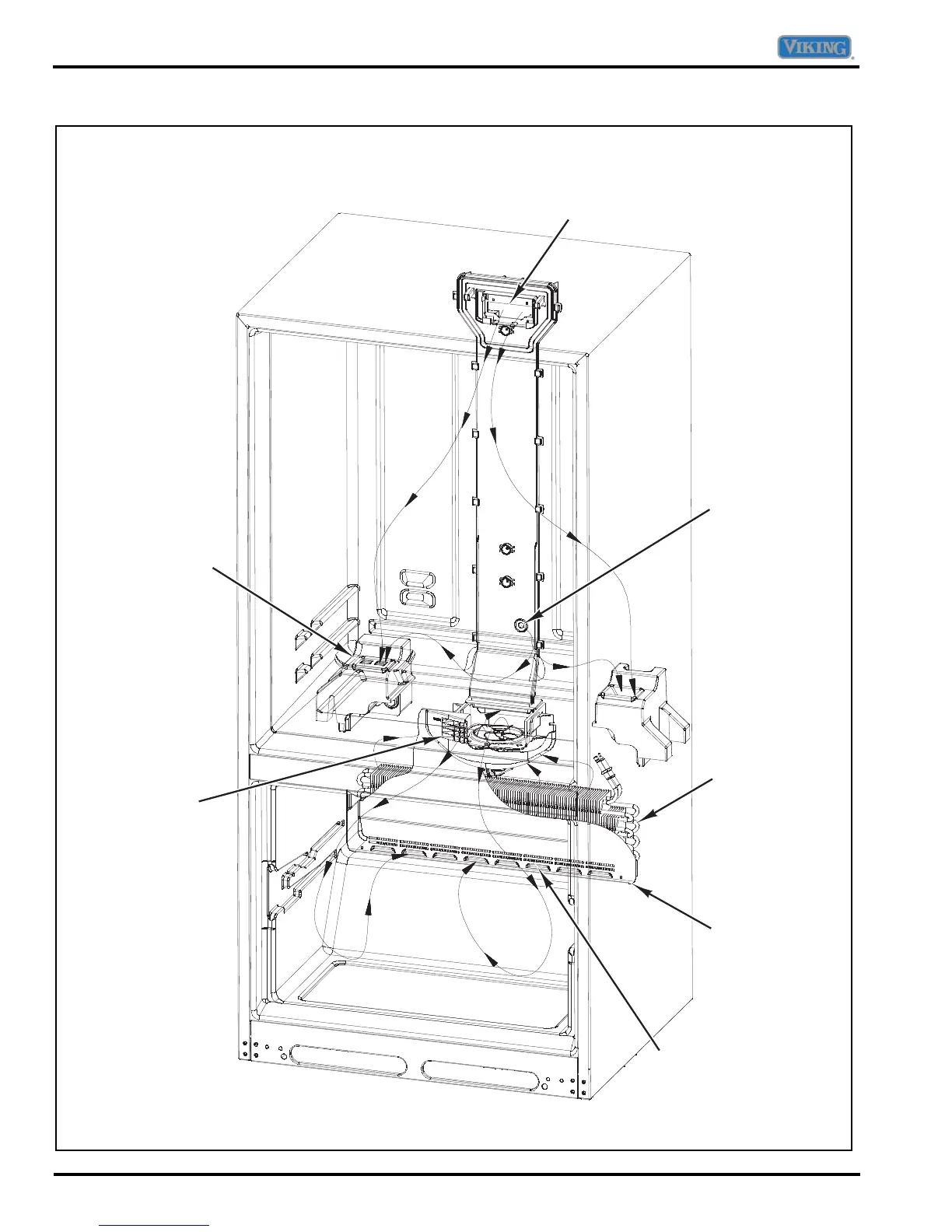 VIKING