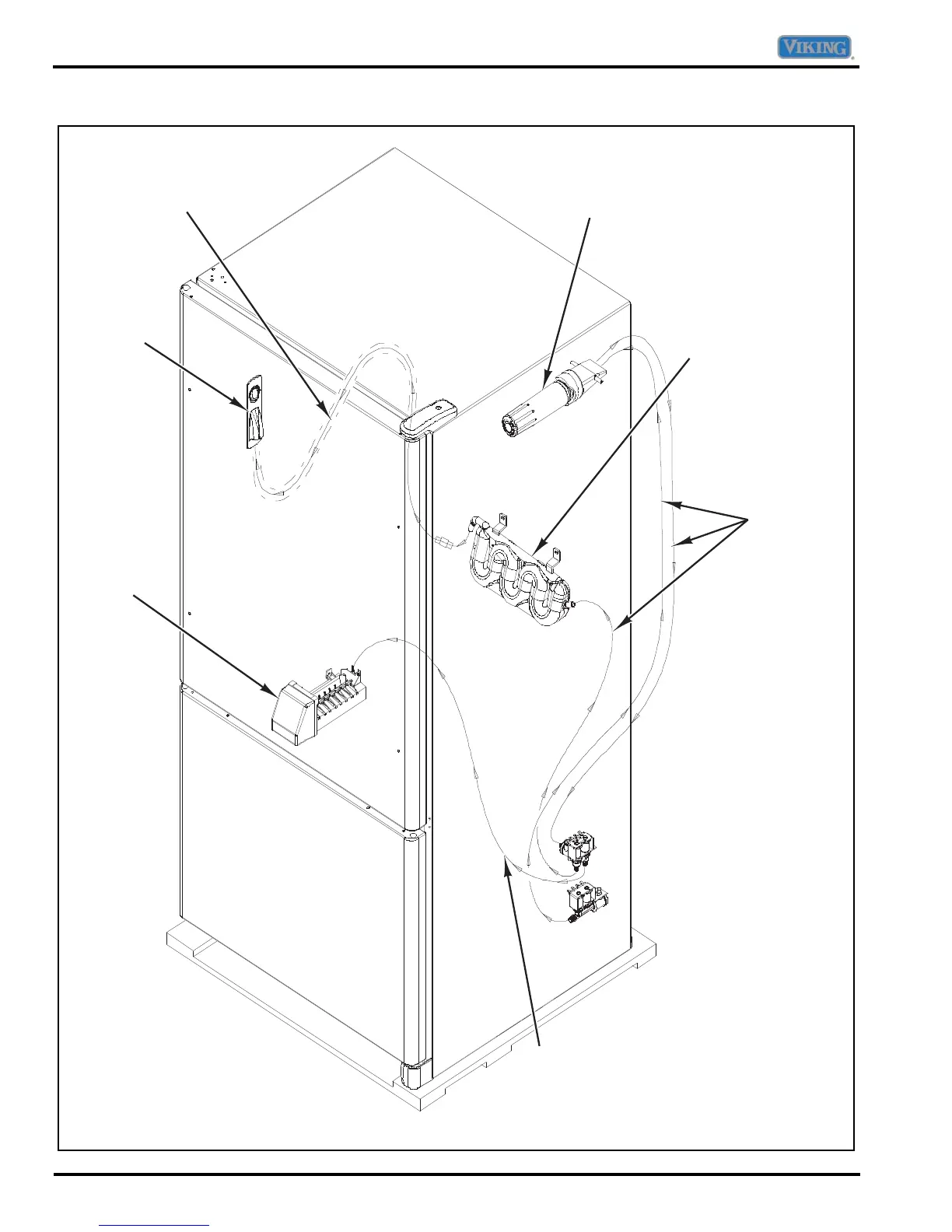 VIKING