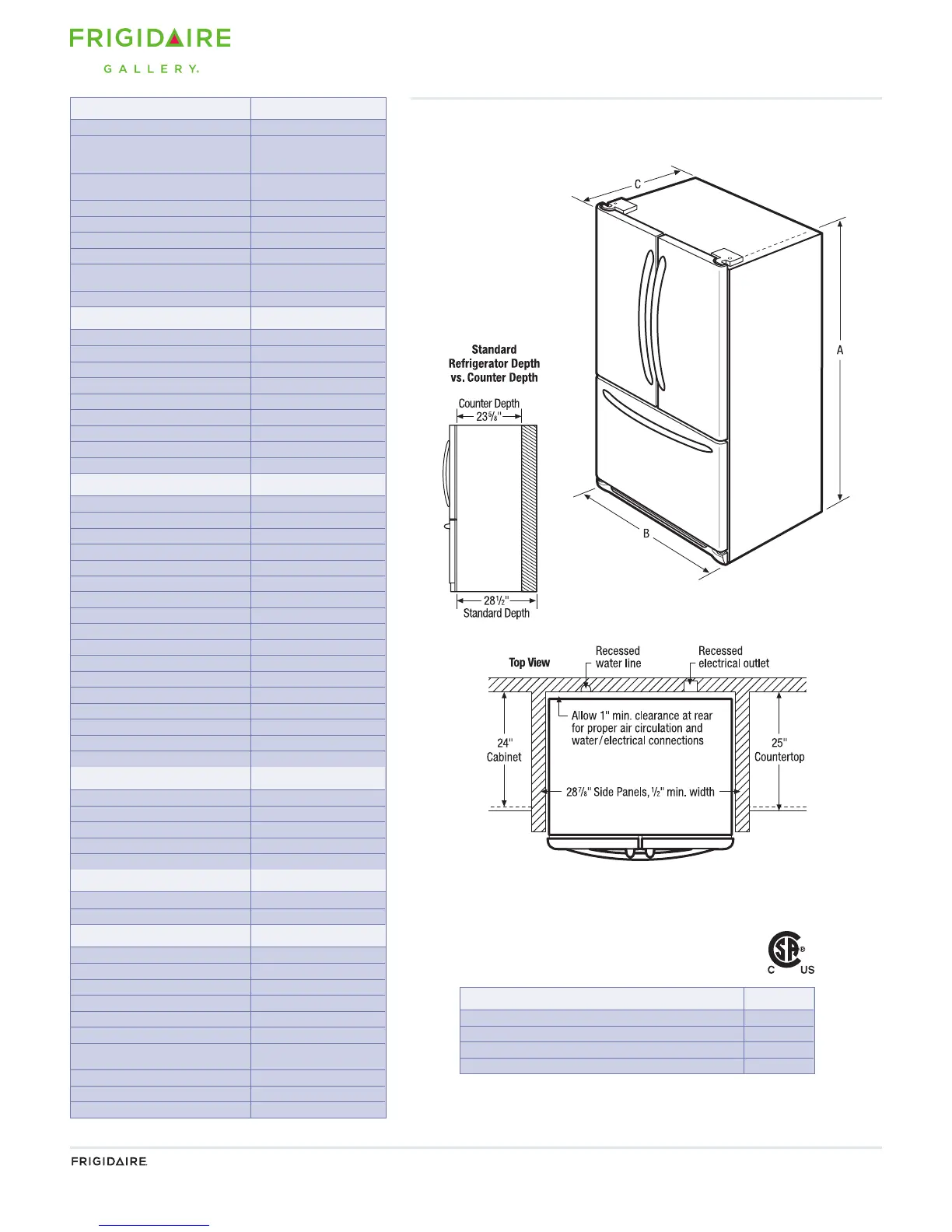 FRIGIDAIRE
GALLERY.

C

A

B

Standard Refrigerator Depth vs. Counter Depth

Counter Depth
$23\frac{5}{8}$"

$28\frac{1}{2}$"
Standard Depth

Top View

Recessed water line

Recessed electrical outlet

Allow 1" min. clearance at rear for proper air circulation and water/electrical connections

24" Cabinet

25" Countertop

$28\frac{7}{8}$" Side Panels, $\frac{1}{2}$" min. width

C US

FRIGIDAIRE.