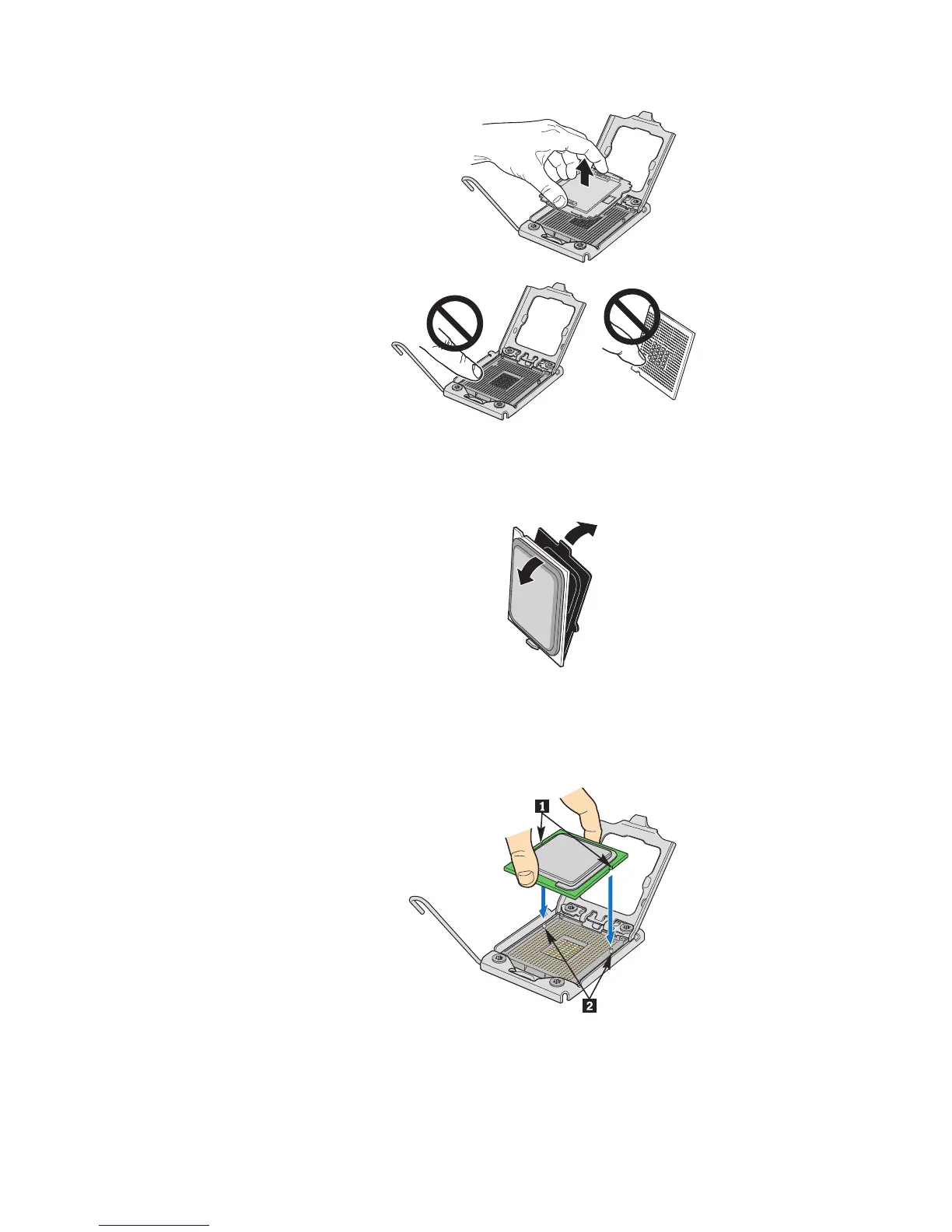 1

2