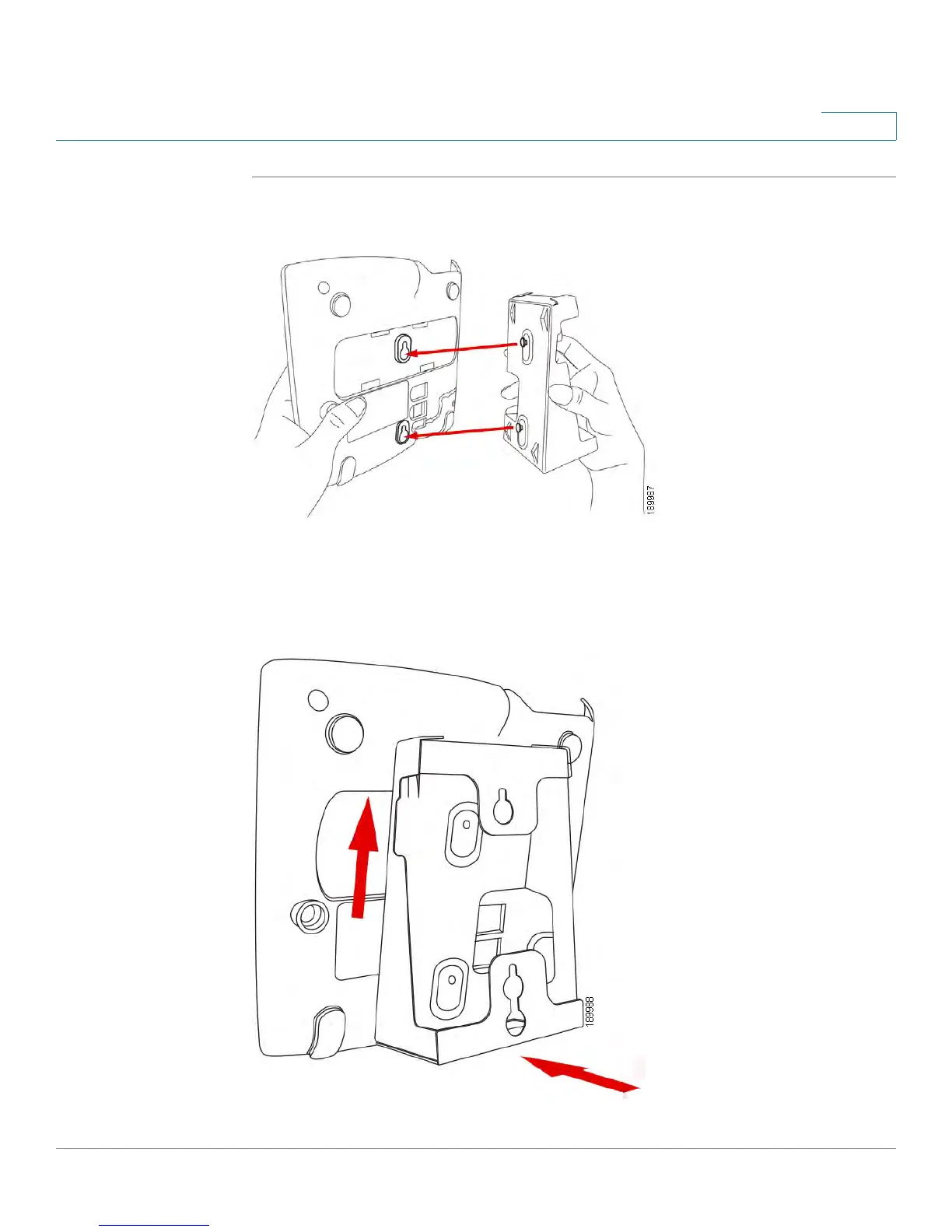 189987

189988