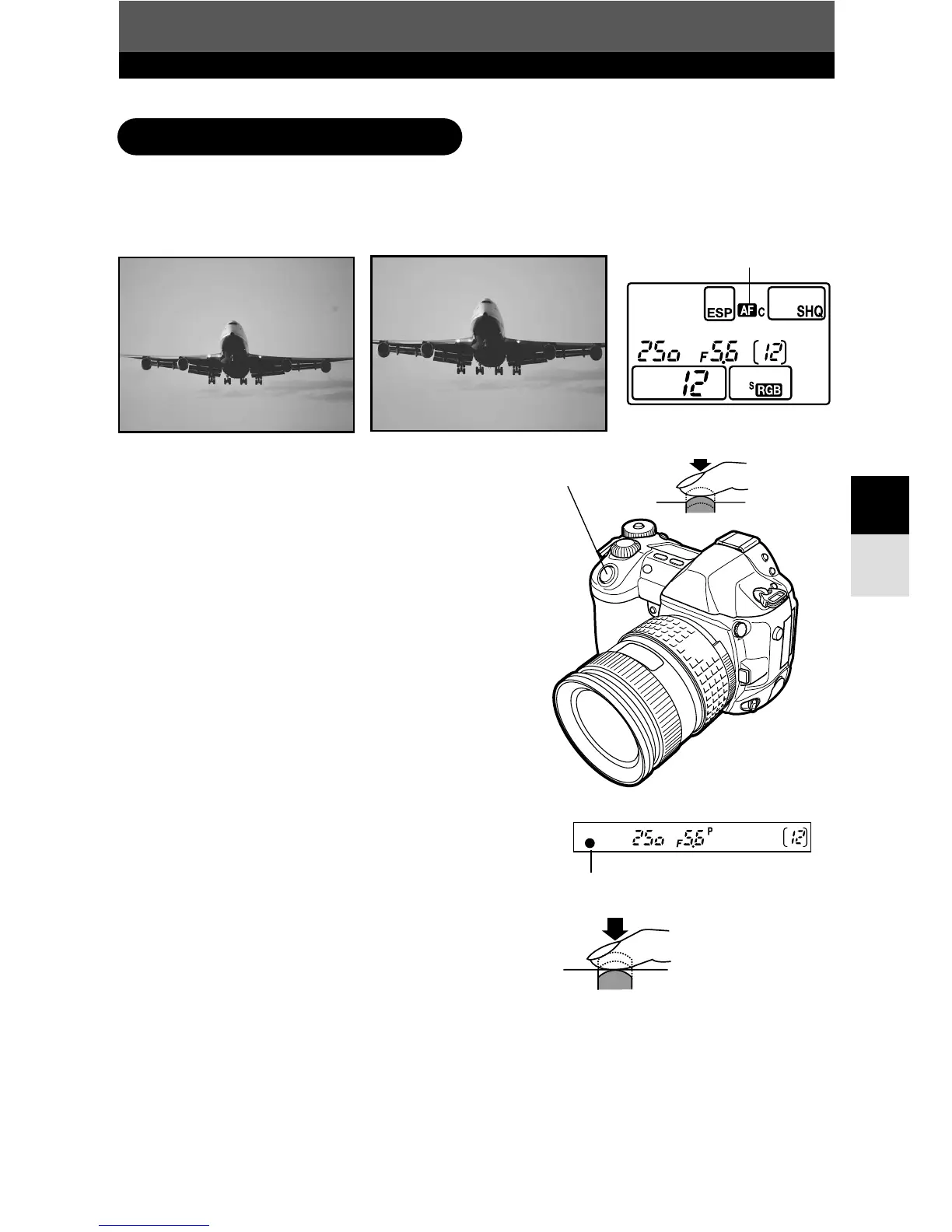 ESP AF C SHQ

250 F5.6 [12]

12

sRGB

250 F5.6 P [12]