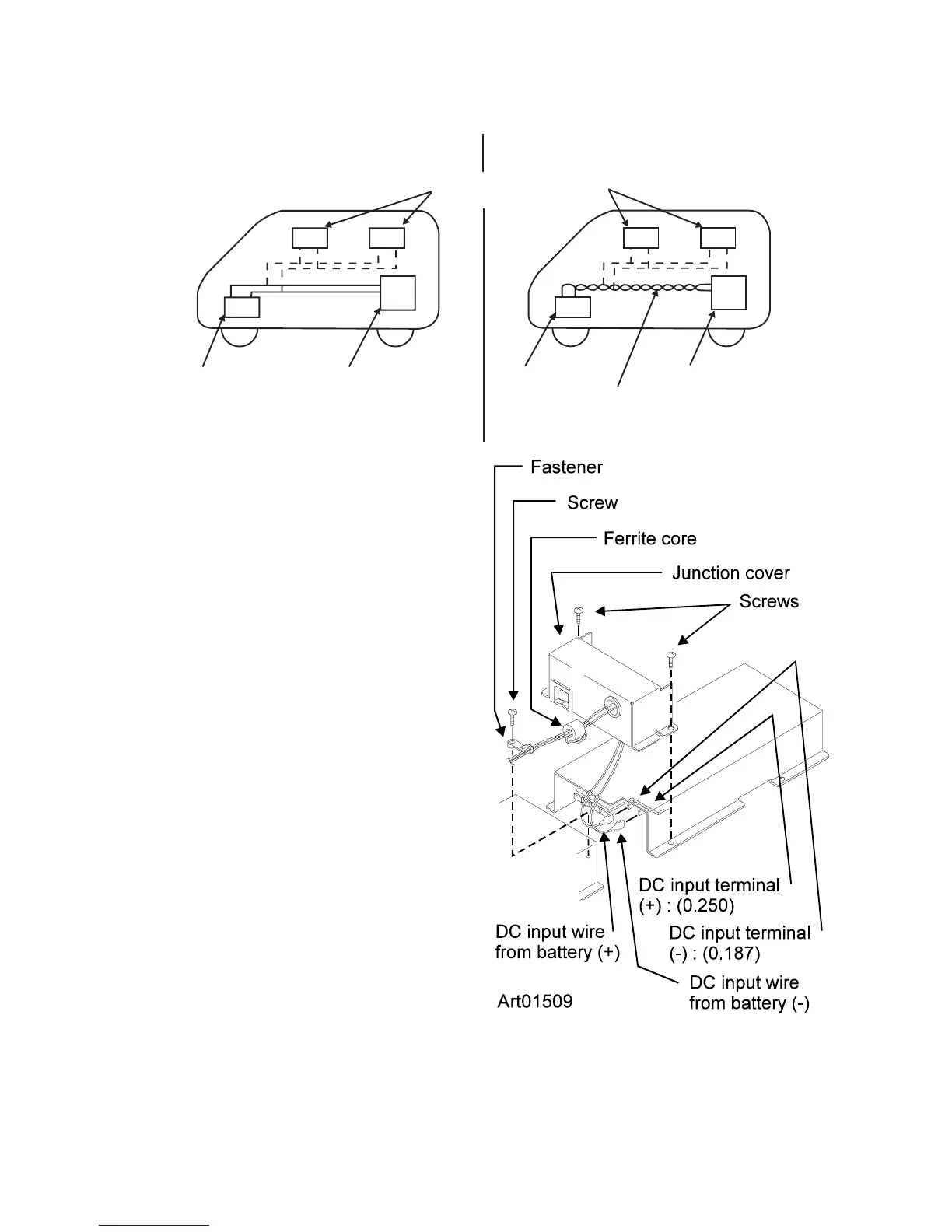 Fastener

Screw

Ferrite core

Junction cover

Screws

DC input terminal (+) : (0.250)

DC input terminal (-) : (0.187)

DC input wire from battery (+)

DC input wire from battery (-)

Art01509