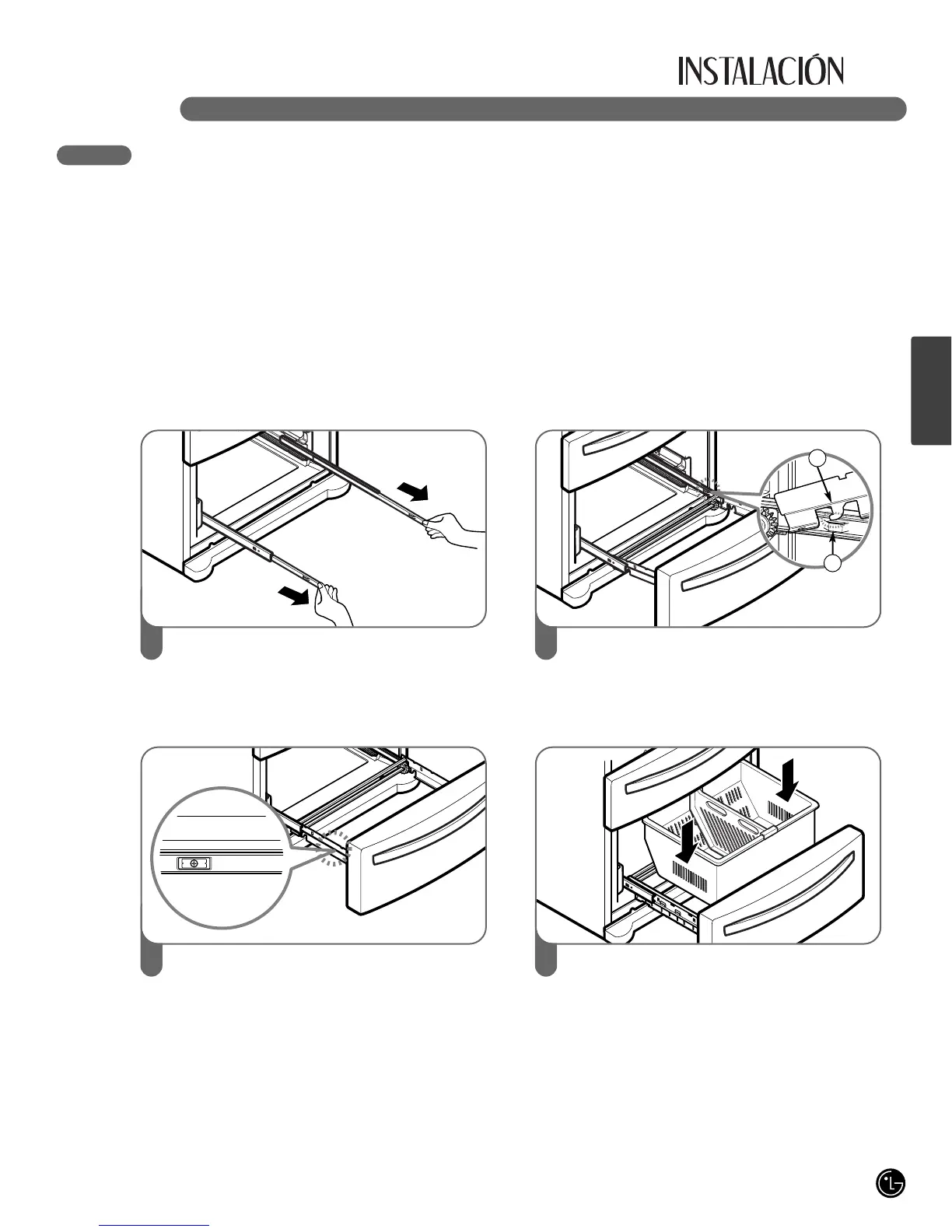 INSTALACIÓN