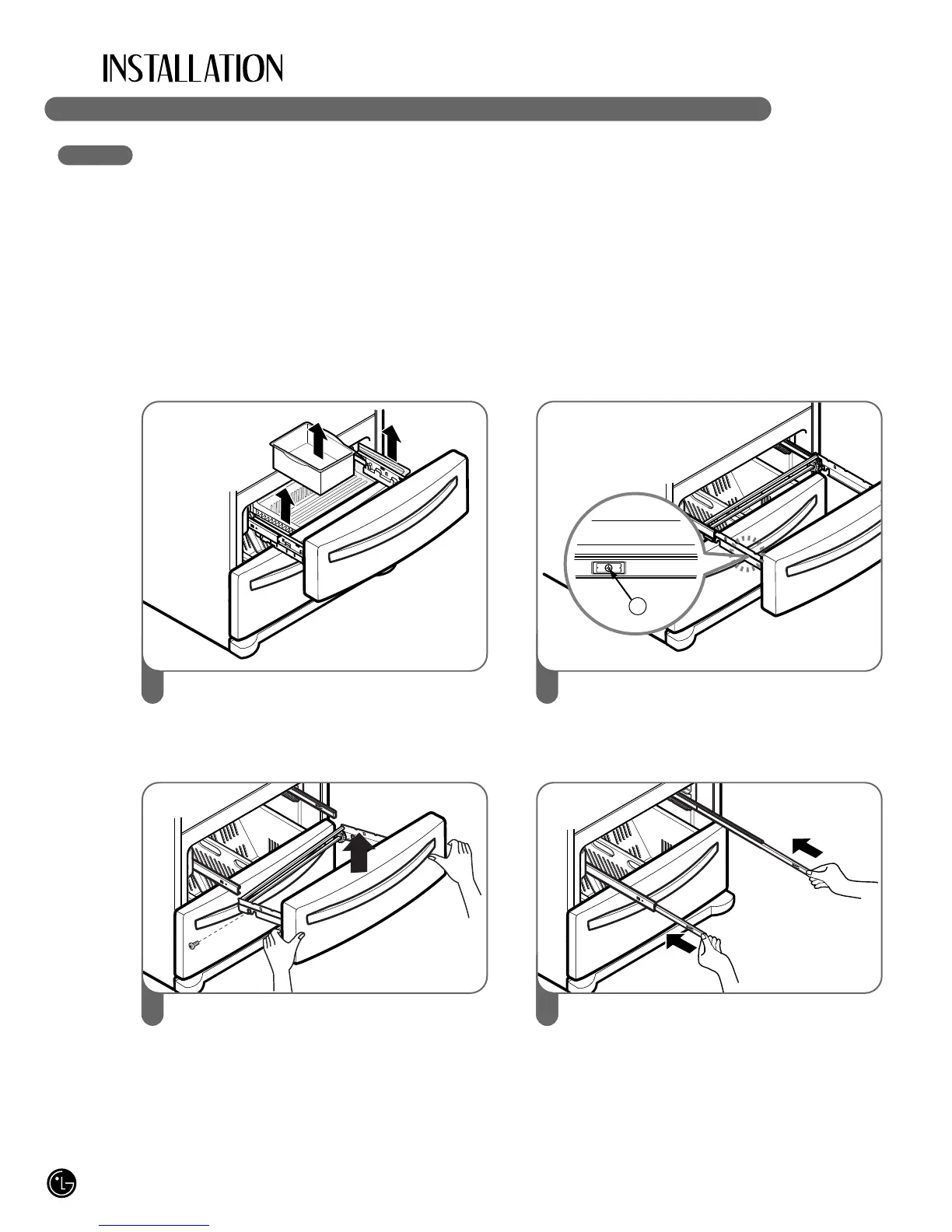 INSTALLATION