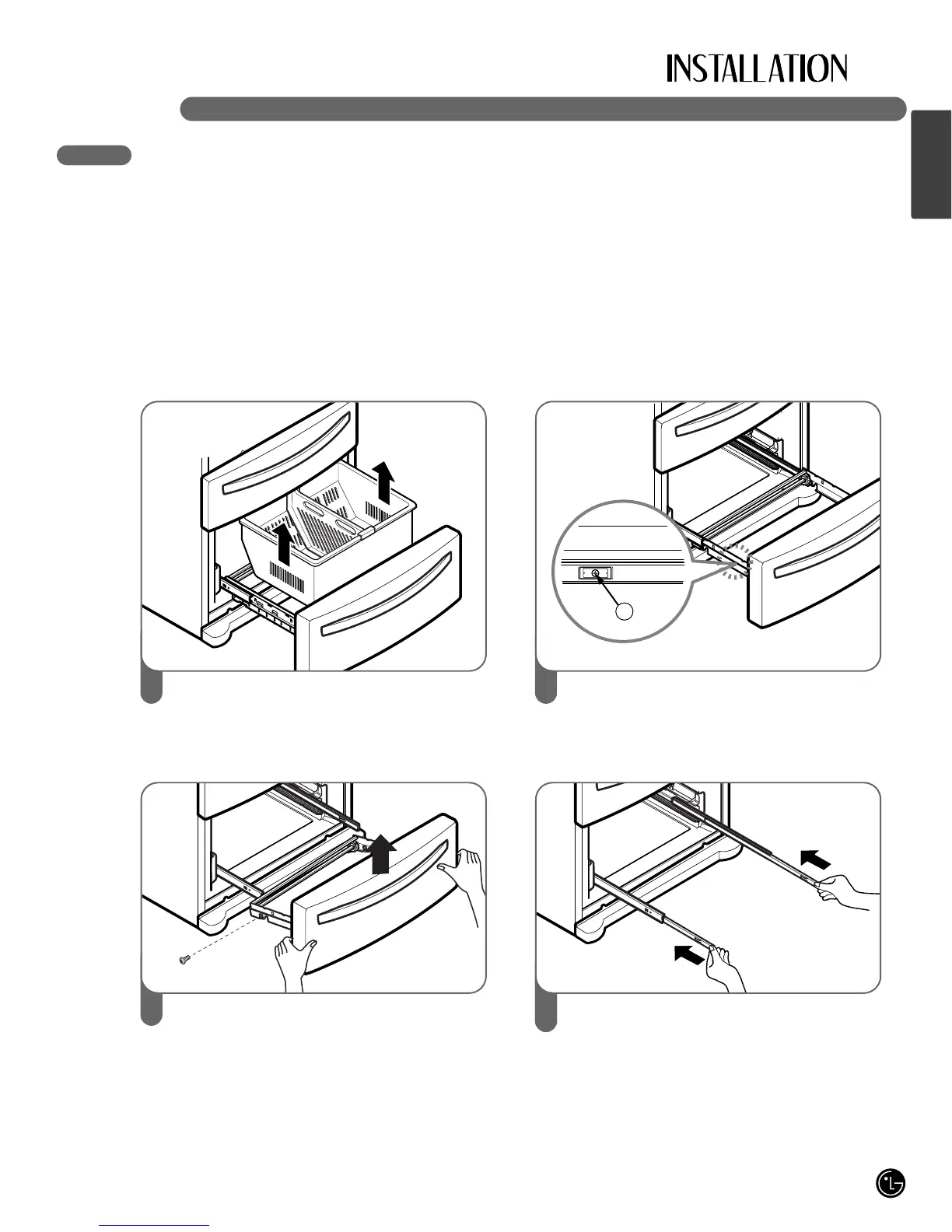 INSTALLATION