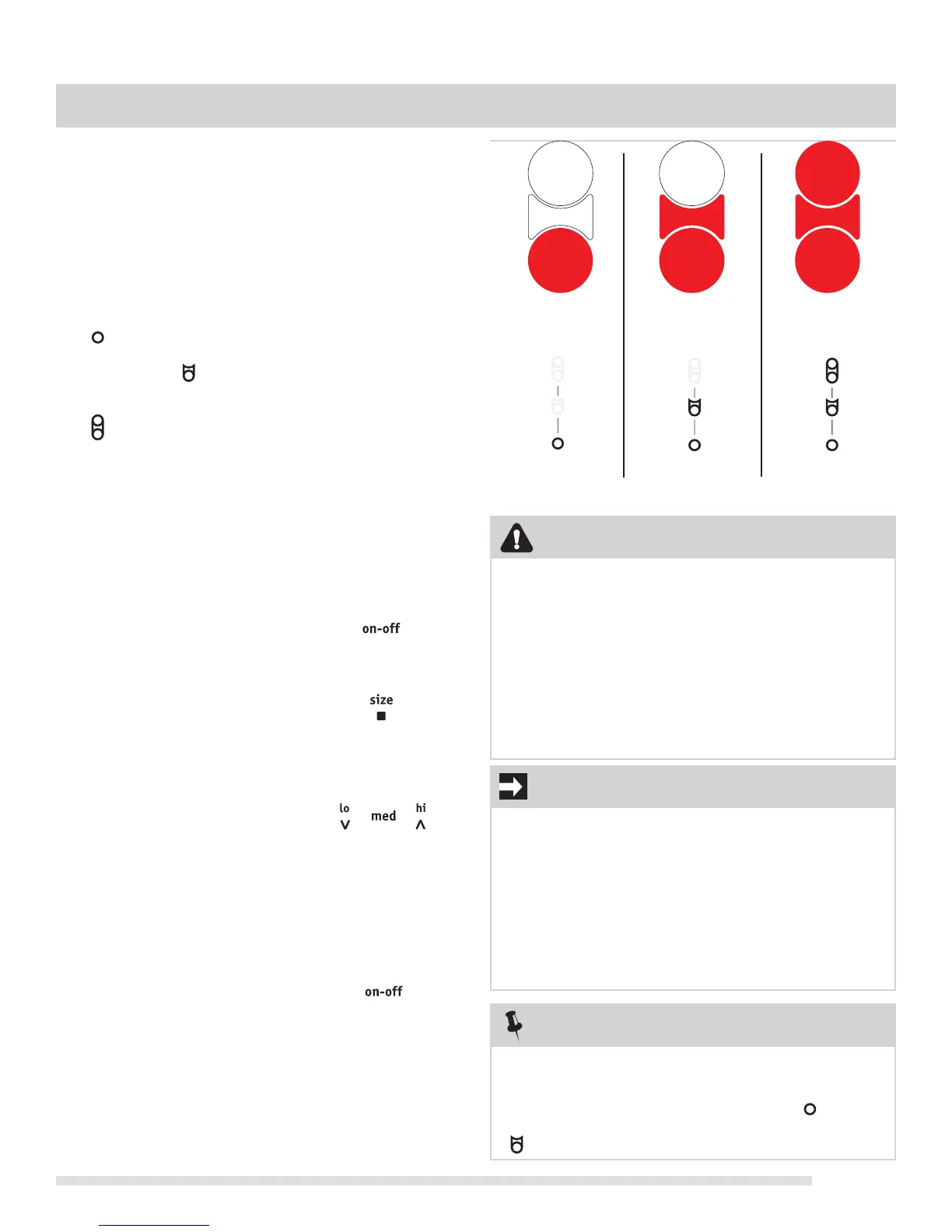 on-off

size

lo

med

hi

on-off