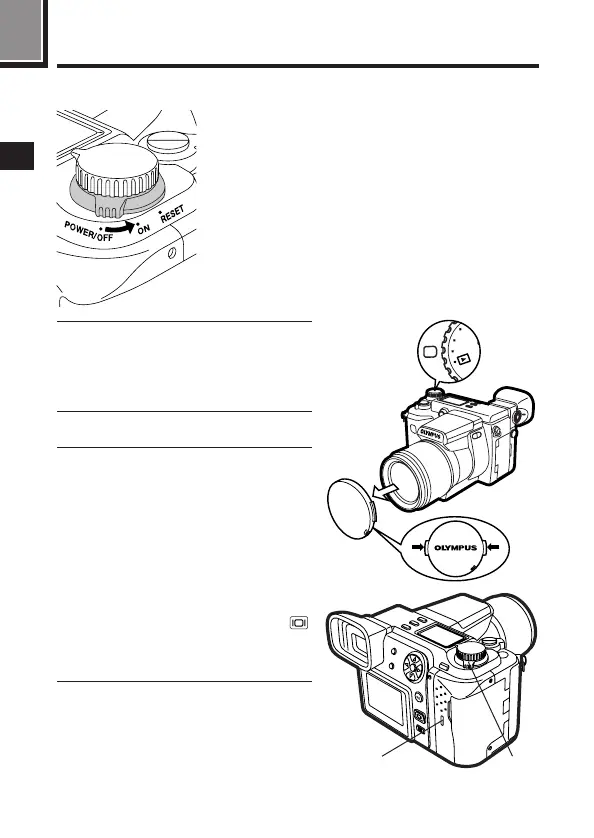 POWER/OFF ON RESET

OLYMPUS

OLYMPUS