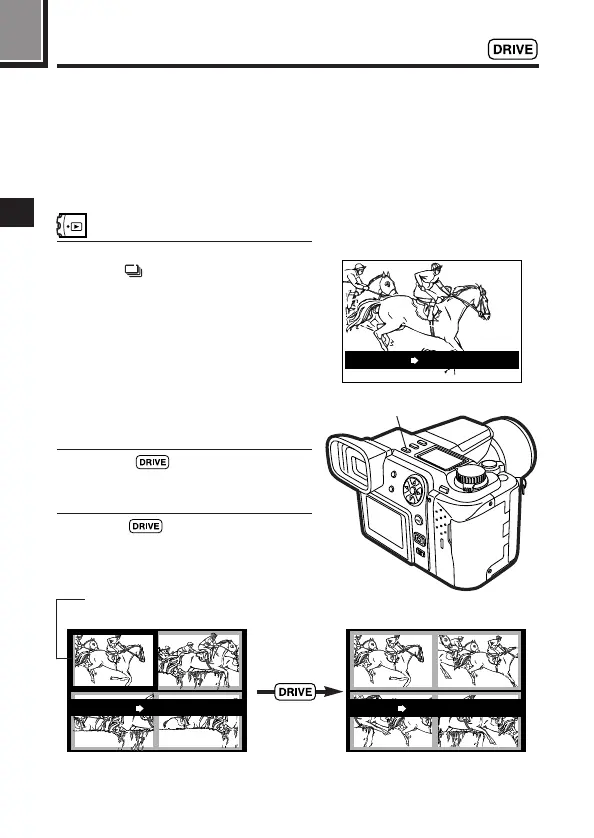 DRIVE

DRIVE

DRIVE

DRIVE