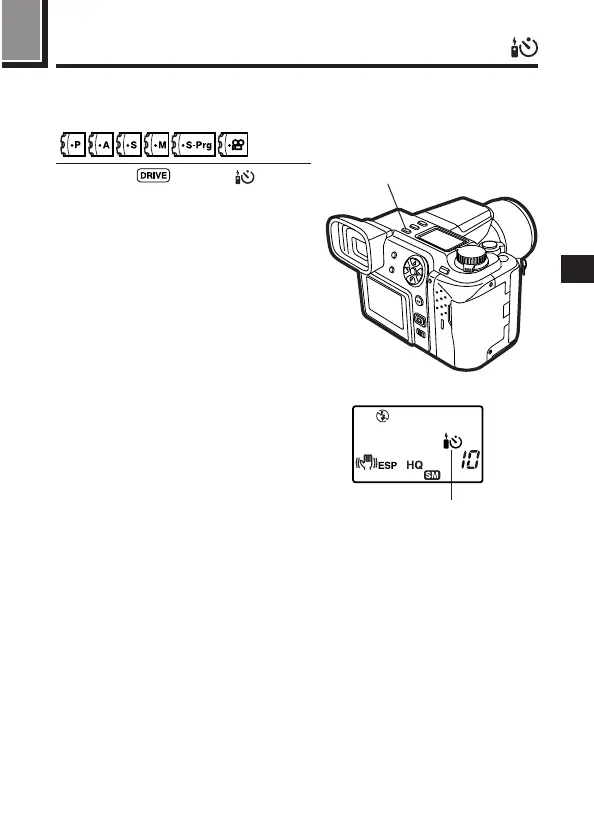 P A S M S-Prg

DRIVE

ESP HQ SM 10