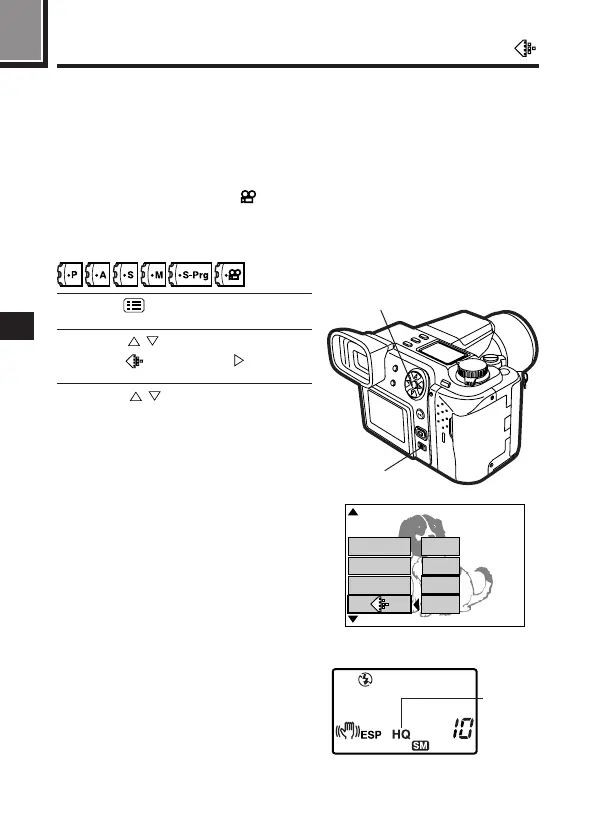 P A S M S-Prg

ESP HQ 10

SM