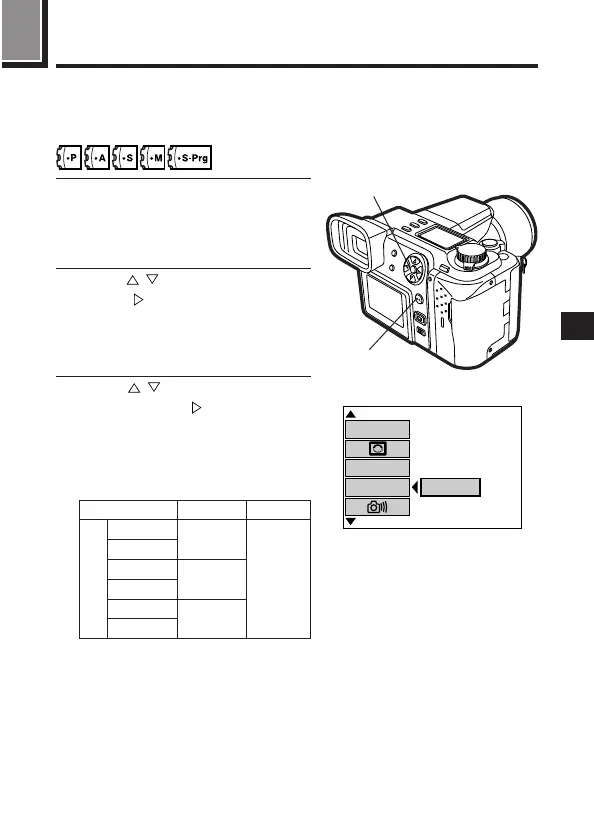 P A S M S-Prg