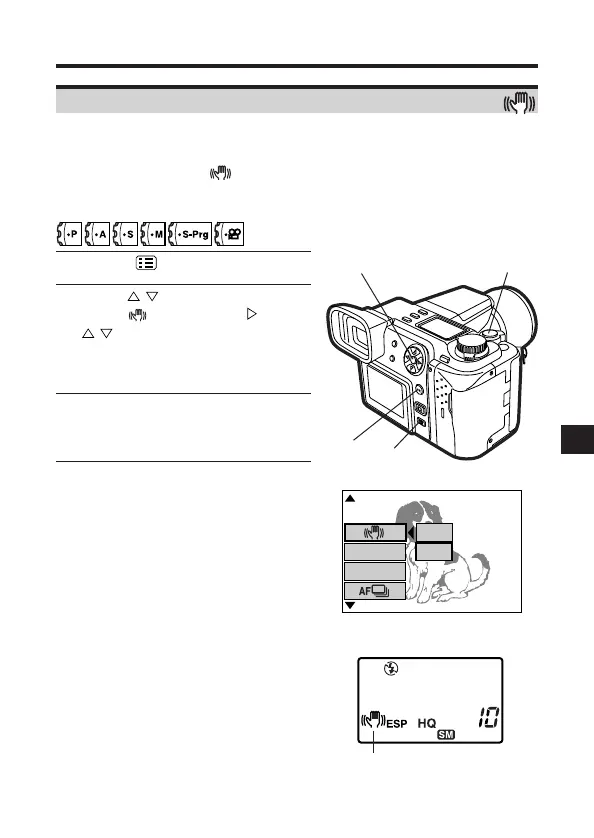 P A S M S-Prg

AF

ESP HQ 10

SM