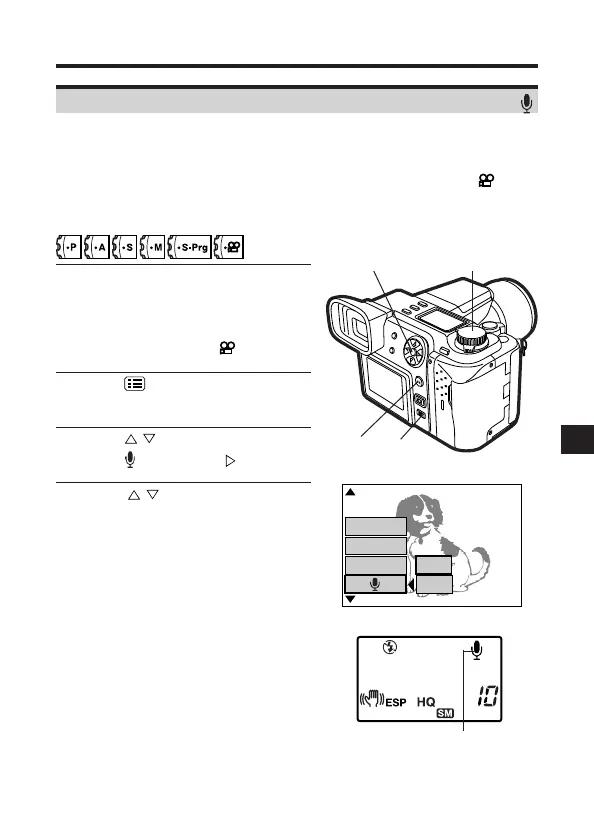 P A S M S-Prg

ESP HQ SM 10