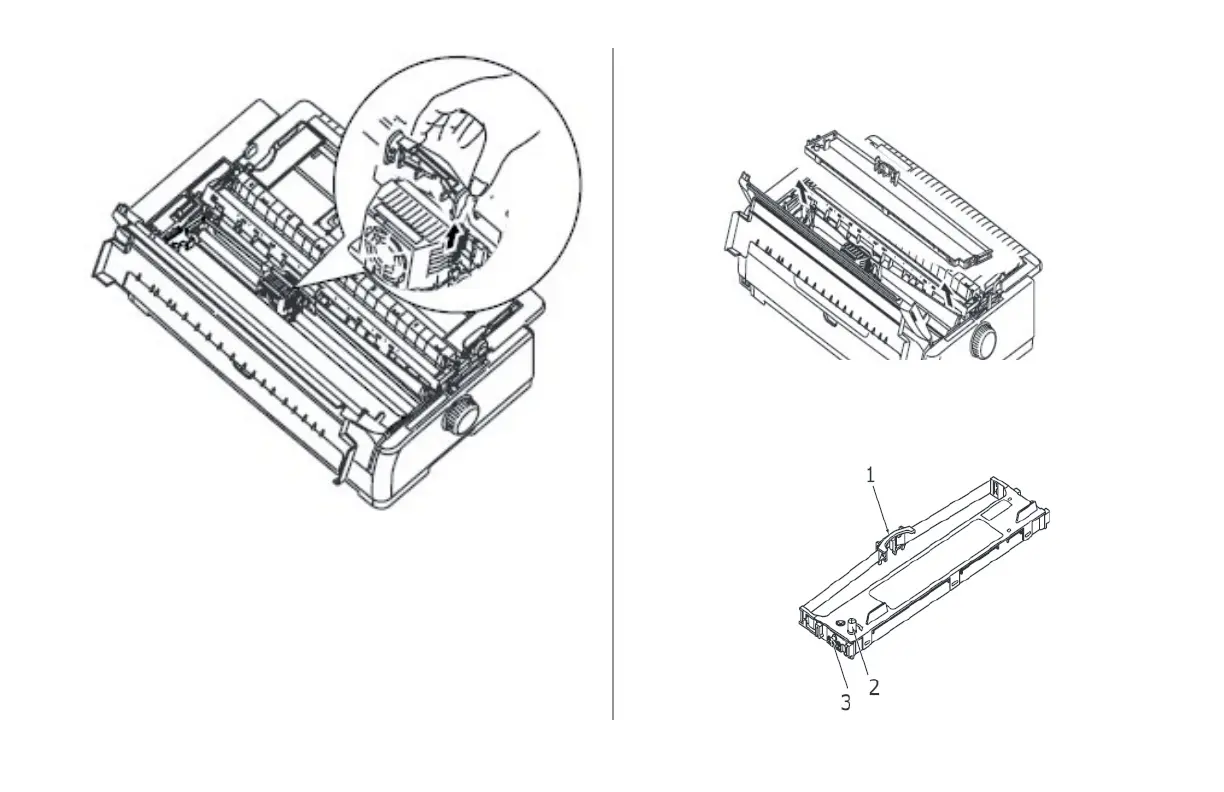 1
2
3