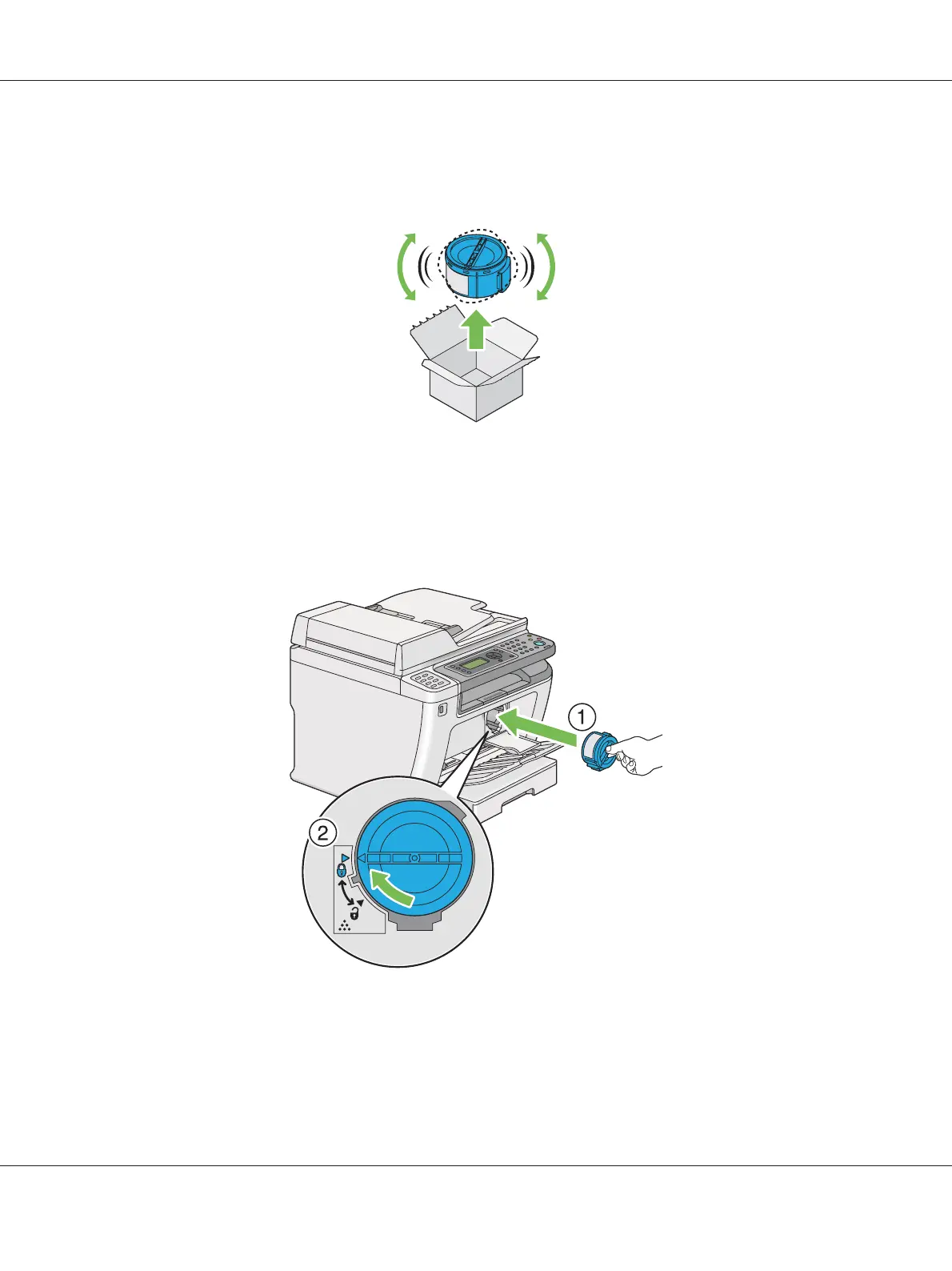 1

2