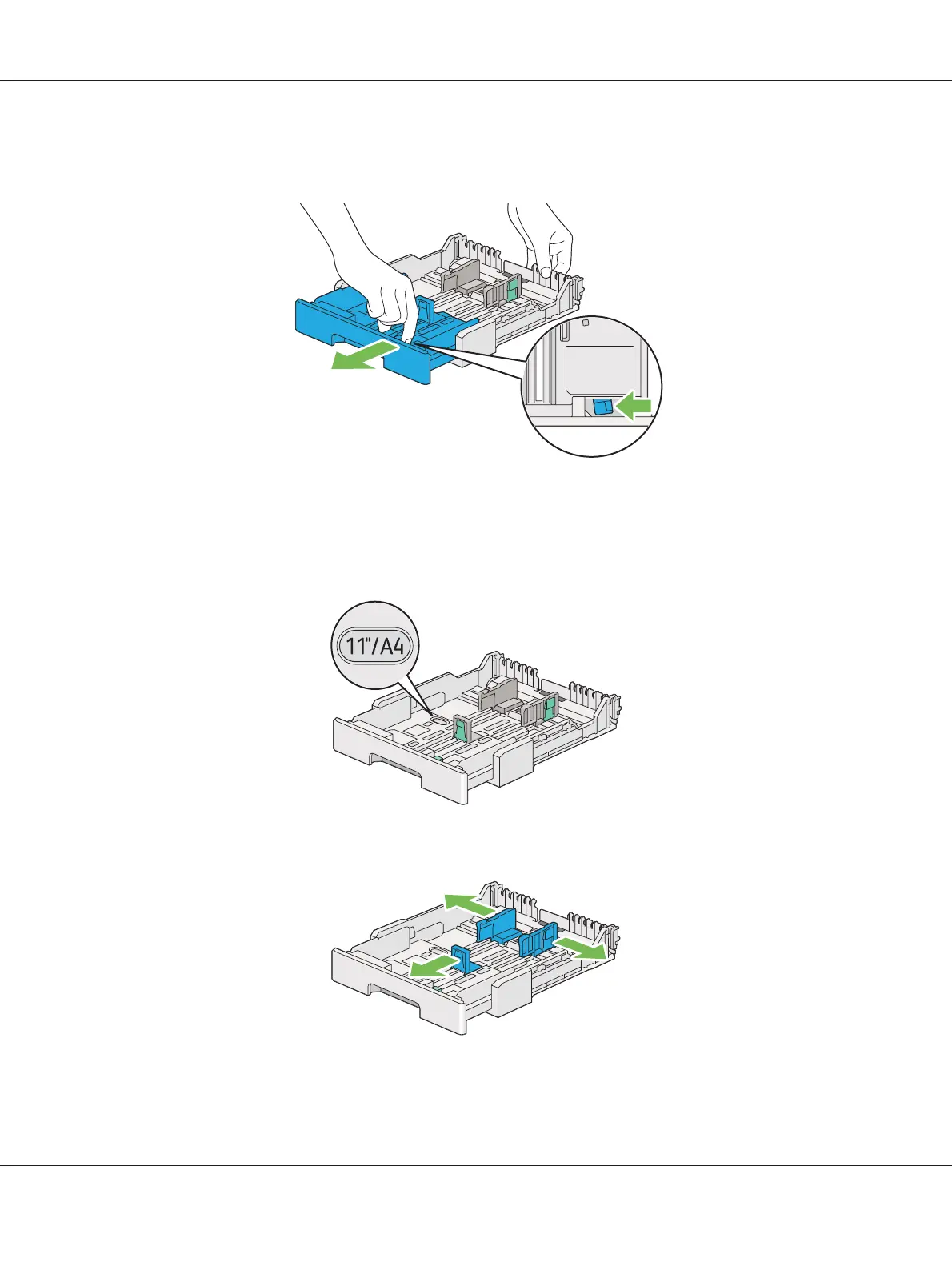 11"/A4