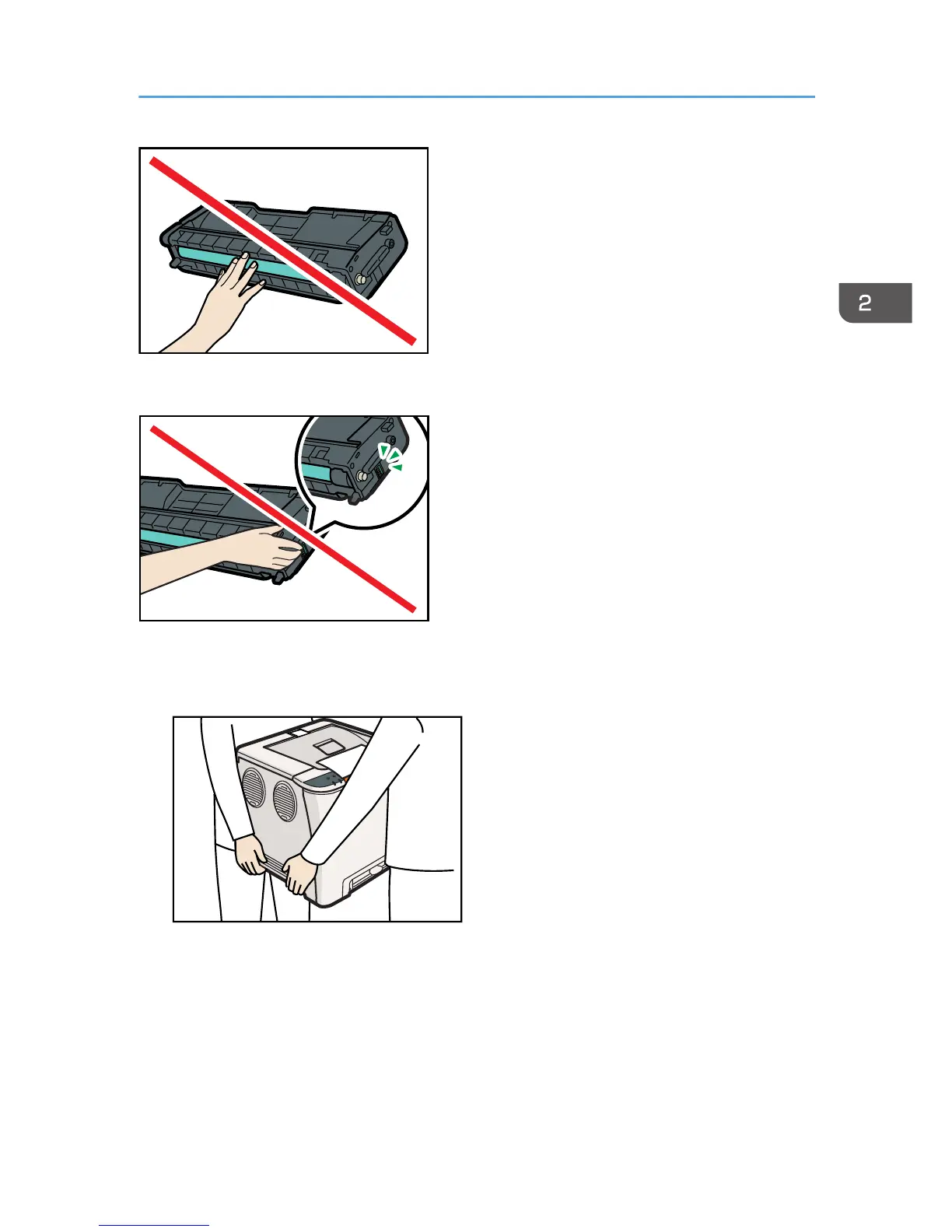 2