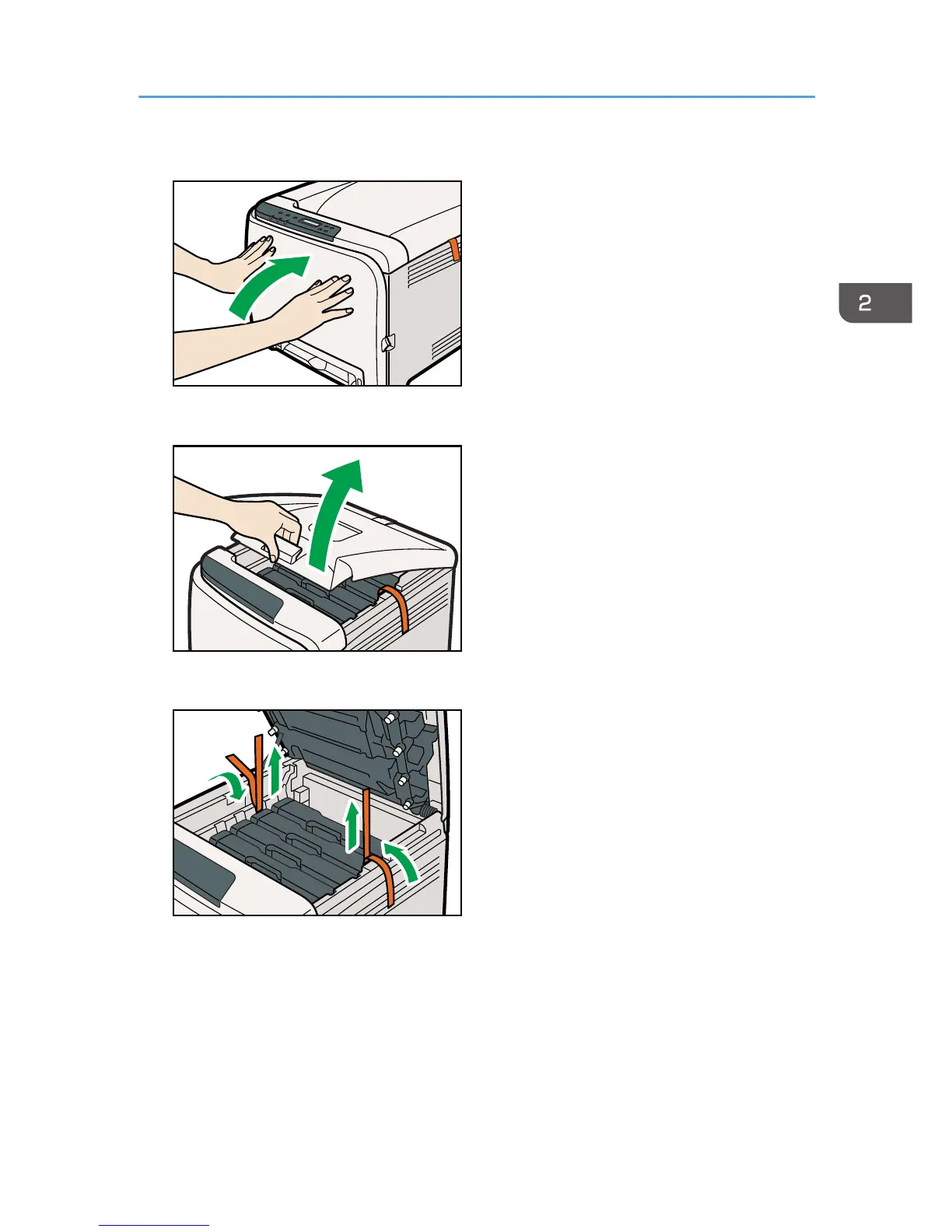 2