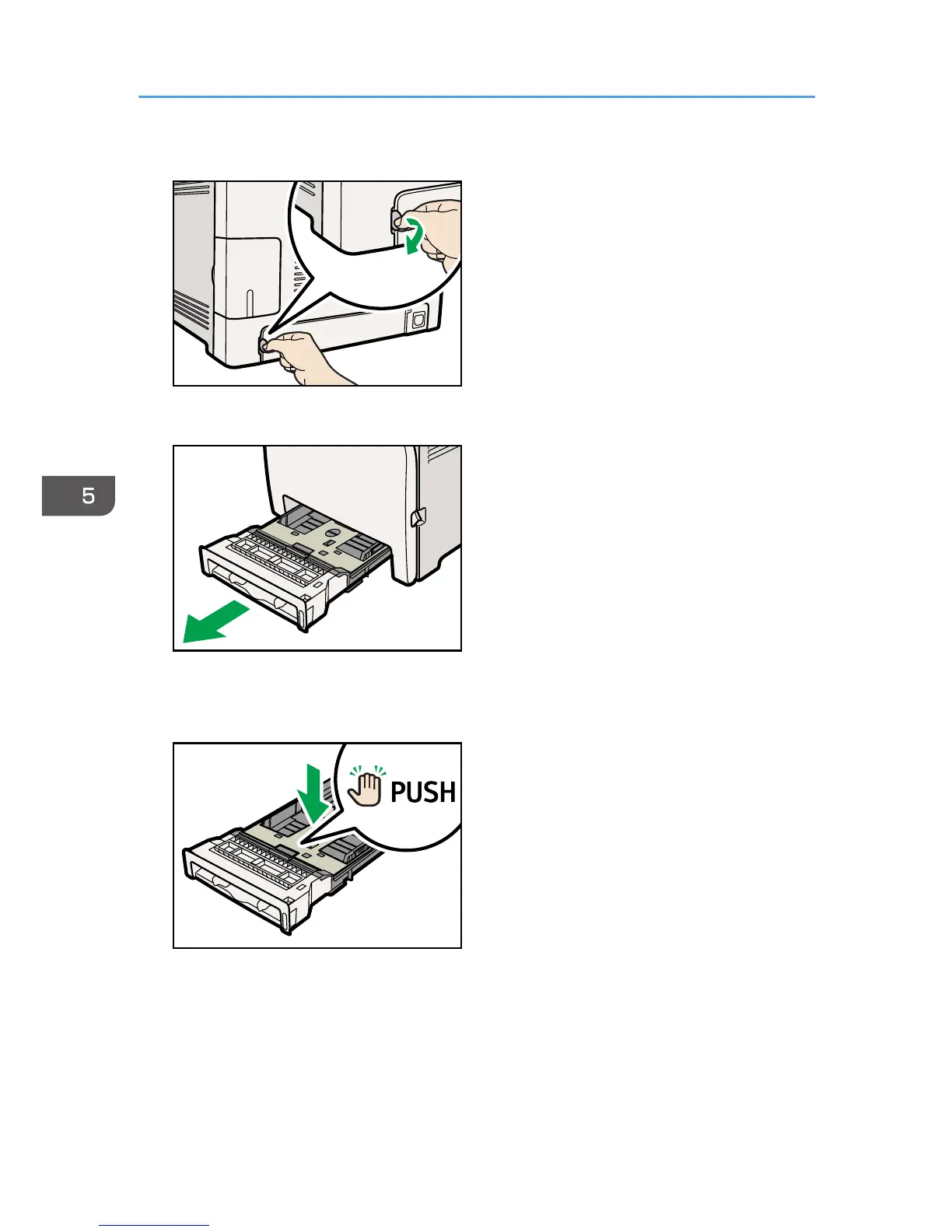 5

PUSH